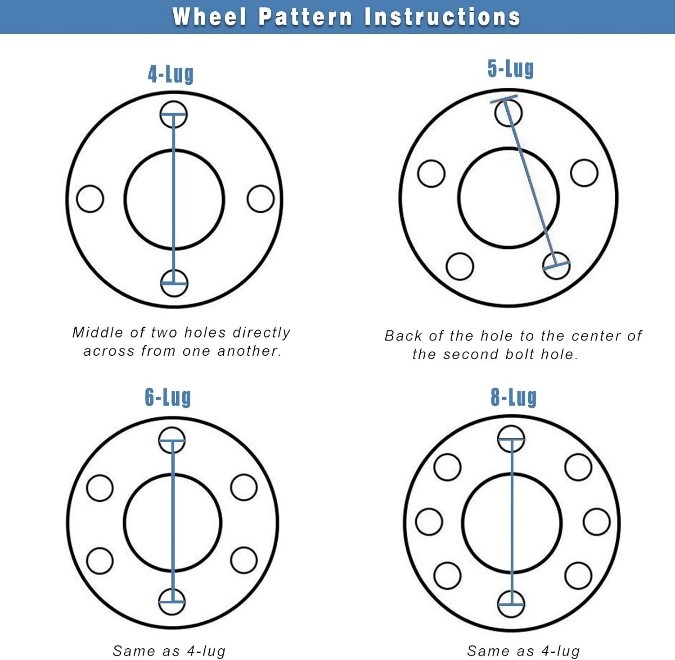 Wheel Pattern Instructions

4-Lug

Middle of two holes directly across from one another.

5-Lug

Back of the hole to the center of the second bolt hole.

6-Lug

Same as 4-lug

8-Lug

Same as 4-lug