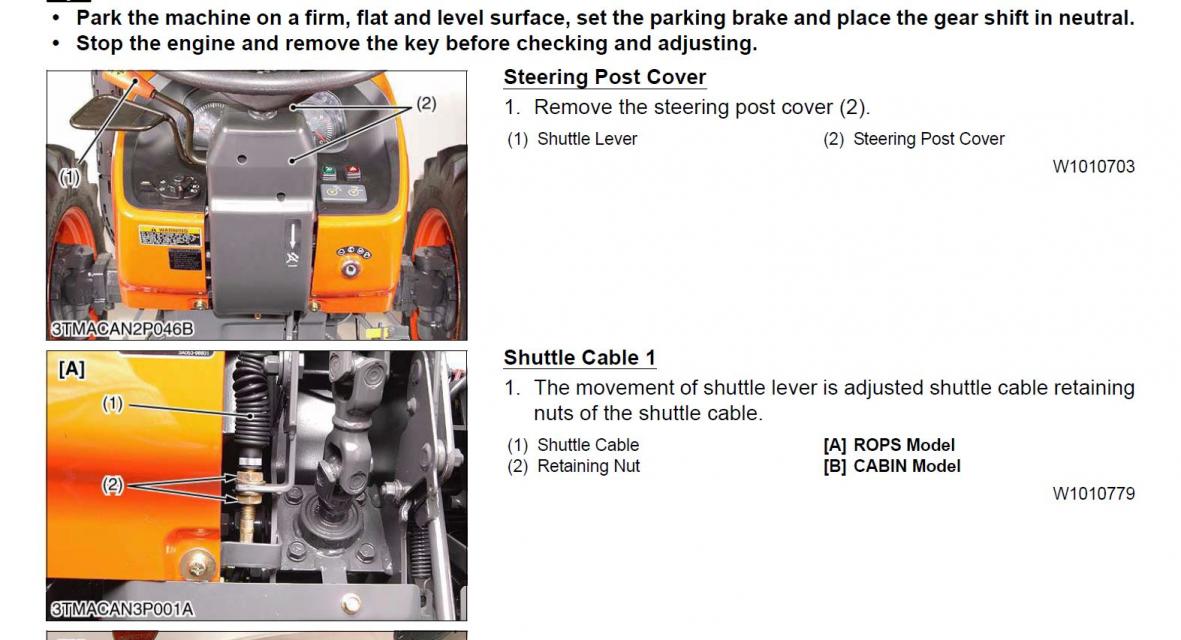 • Park the machine on a firm, flat and level surface, set the parking brake and place the gear shift in neutral.
• Stop the engine and remove the key before checking and adjusting.

(1)
(2)
3TMACAN2P046B

Steering Post Cover

1. Remove the steering post cover (2).

(1) Shuttle Lever
(2) Steering Post Cover

W1010703

[A]
(1)
(2)
3TMACAN3P001A

Shuttle Cable 1

1. The movement of shuttle lever is adjusted shuttle cable retaining nuts of the shuttle cable.

(1) Shuttle Cable
(2) Retaining Nut
[A] ROPS Model
[B] CABIN Model

W1010779