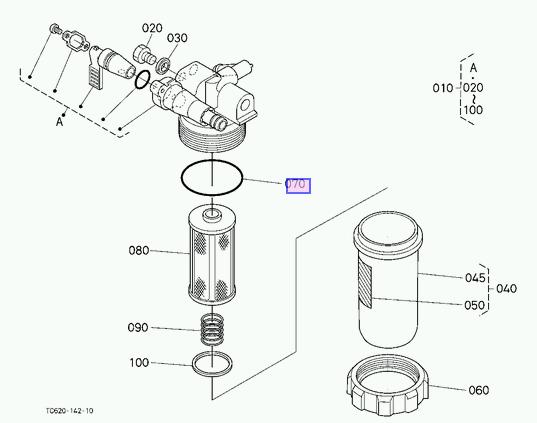 020
030
A
A
010
020
~
100
070
080
045
040
050
090
100
060
T0620-142-10