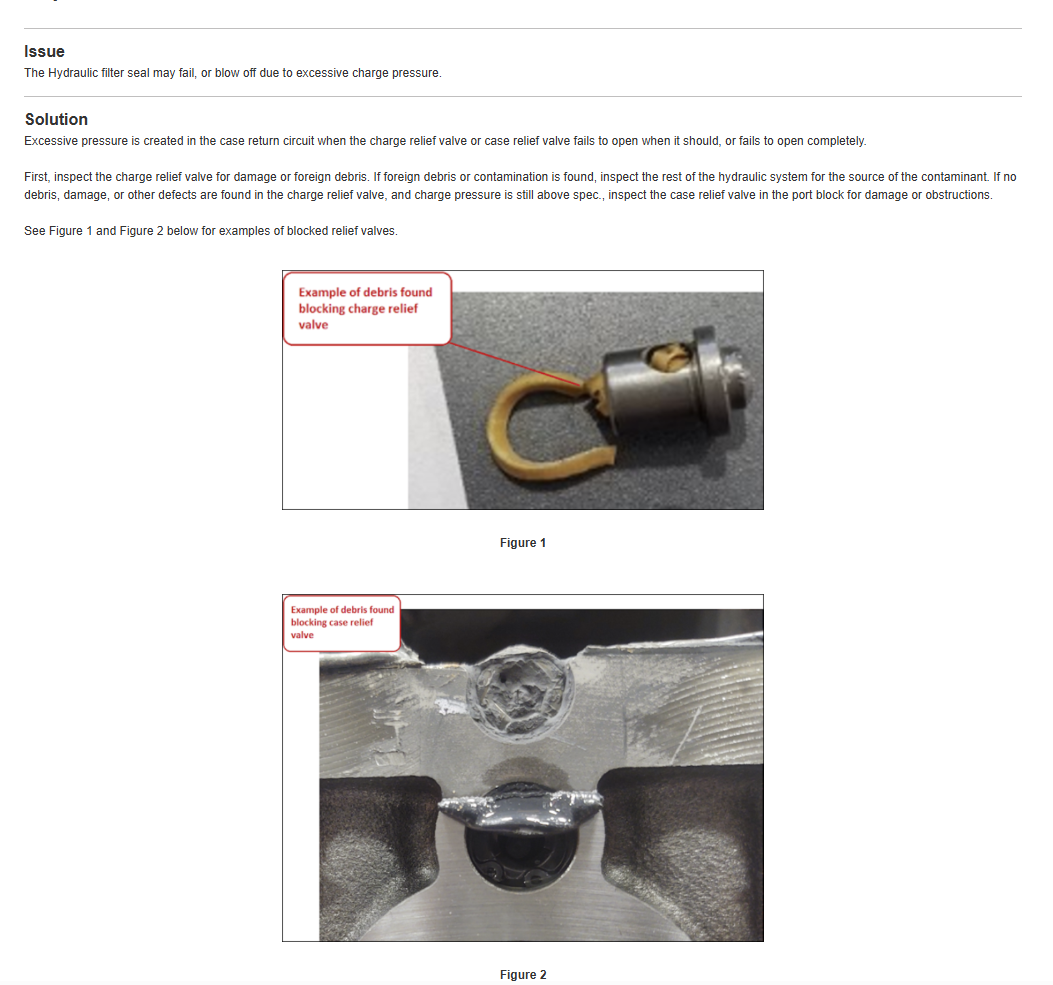 Issue
The Hydraulic filter seal may fail, or blow off due to excessive charge pressure.

Solution
Excessive pressure is created in the case return circuit when the charge relief valve or case relief valve fails to open when it should, or fails to open completely.

First, inspect the charge relief valve for damage or foreign debris. If foreign debris or contamination is found, inspect the rest of the hydraulic system for the source of the contaminant. If no debris, damage, or other defects are found in the charge relief valve, and charge pressure is still above spec., inspect the case relief valve in the port block for damage or obstructions.

See Figure 1 and Figure 2 below for examples of blocked relief valves.

Example of debris found blocking charge relief valve

Figure 1

Example of debris found blocking case relief valve

Figure 2