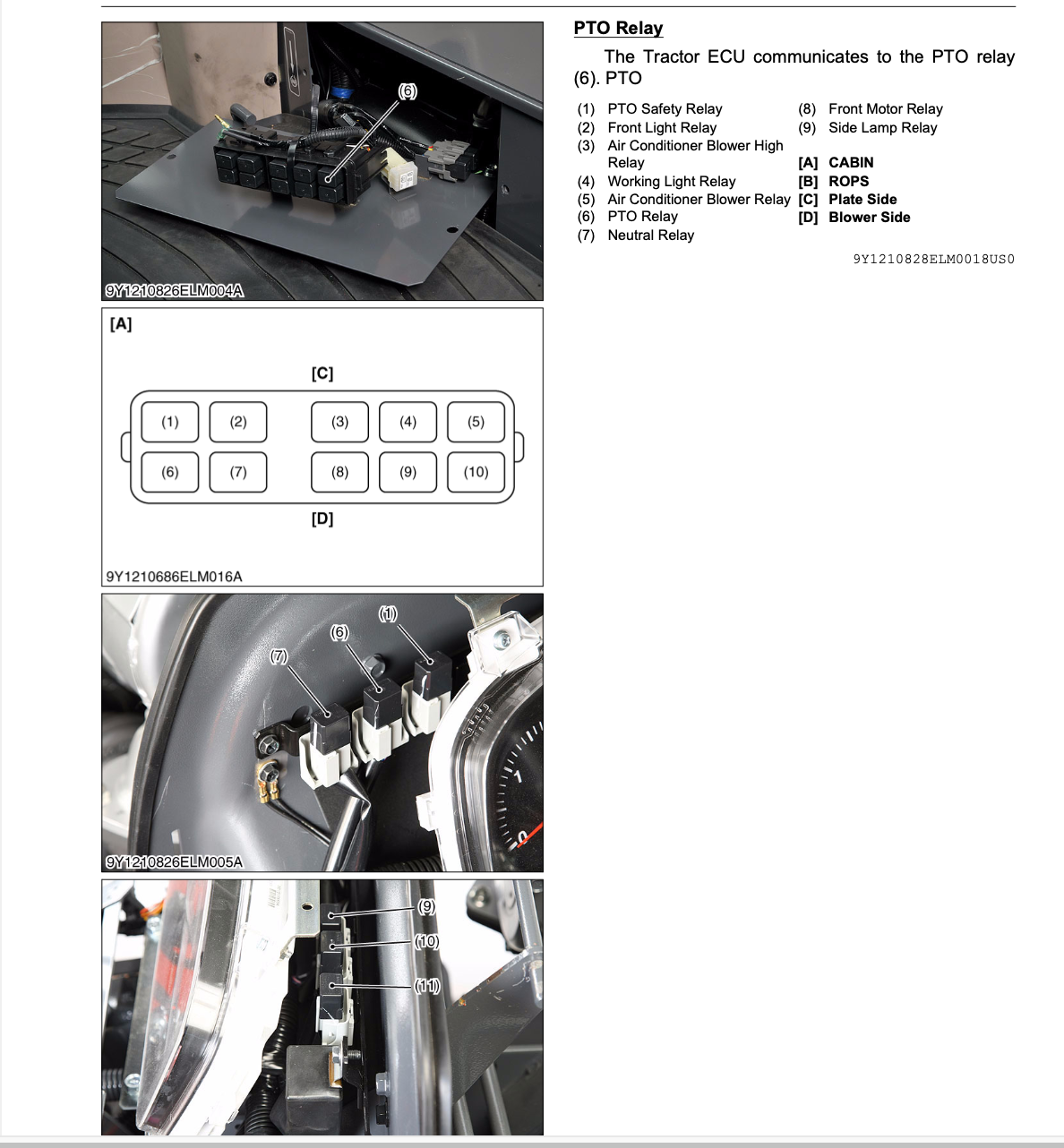 (6)

9Y1210826ELM004A

[A]

[C]

(1) (2) (3) (4) (5)

(6) (7) (8) (9) (10)

[D]

9Y1210686ELM016A

(1)
(6)
(7)

9Y1210826ELM005A

(9)
(10)
(11)

PTO Relay

The Tractor ECU communicates to the PTO relay (6). PTO

(1) PTO Safety Relay
(2) Front Light Relay
(3) Air Conditioner Blower High Relay
(4) Working Light Relay
(5) Air Conditioner Blower Relay
(6) PTO Relay
(7) Neutral Relay

(8) Front Motor Relay
(9) Side Lamp Relay

[A] CABIN
[B] ROPS
[C] Plate Side
[D] Blower Side

9Y1210828ELM0018US0