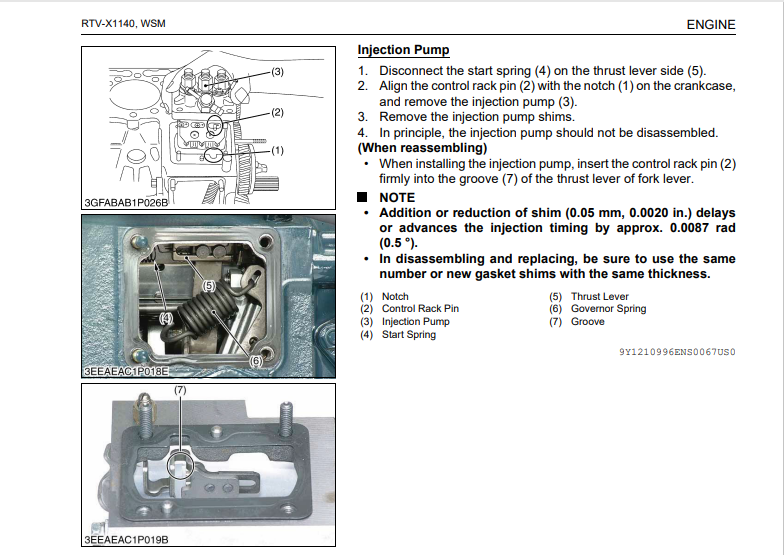 RTV-X1140, WSM

ENGINE

(3)
(2)
(1)
3GFABAB1P026B

(5)
(4)
(6)
3EEAEAC1P018E

(7)
3EEAEAC1P019B

Injection Pump

1. Disconnect the start spring (4) on the thrust lever side (5).
2. Align the control rack pin (2) with the notch (1) on the crankcase, and remove the injection pump (3).
3. Remove the injection pump shims.
4. In principle, the injection pump should not be disassembled.

(When reassembling)

• When installing the injection pump, insert the control rack pin (2) firmly into the groove (7) of the thrust lever of fork lever.

■ NOTE

• Addition or reduction of shim (0.05 mm, 0.0020 in.) delays or advances the injection timing by approx. 0.0087 rad (0.5 °).
• In disassembling and replacing, be sure to use the same number or new gasket shims with the same thickness.

(1) Notch
(2) Control Rack Pin
(3) Injection Pump
(4) Start Spring
(5) Thrust Lever
(6) Governor Spring
(7) Groove

9Y1210996ENS0067US0