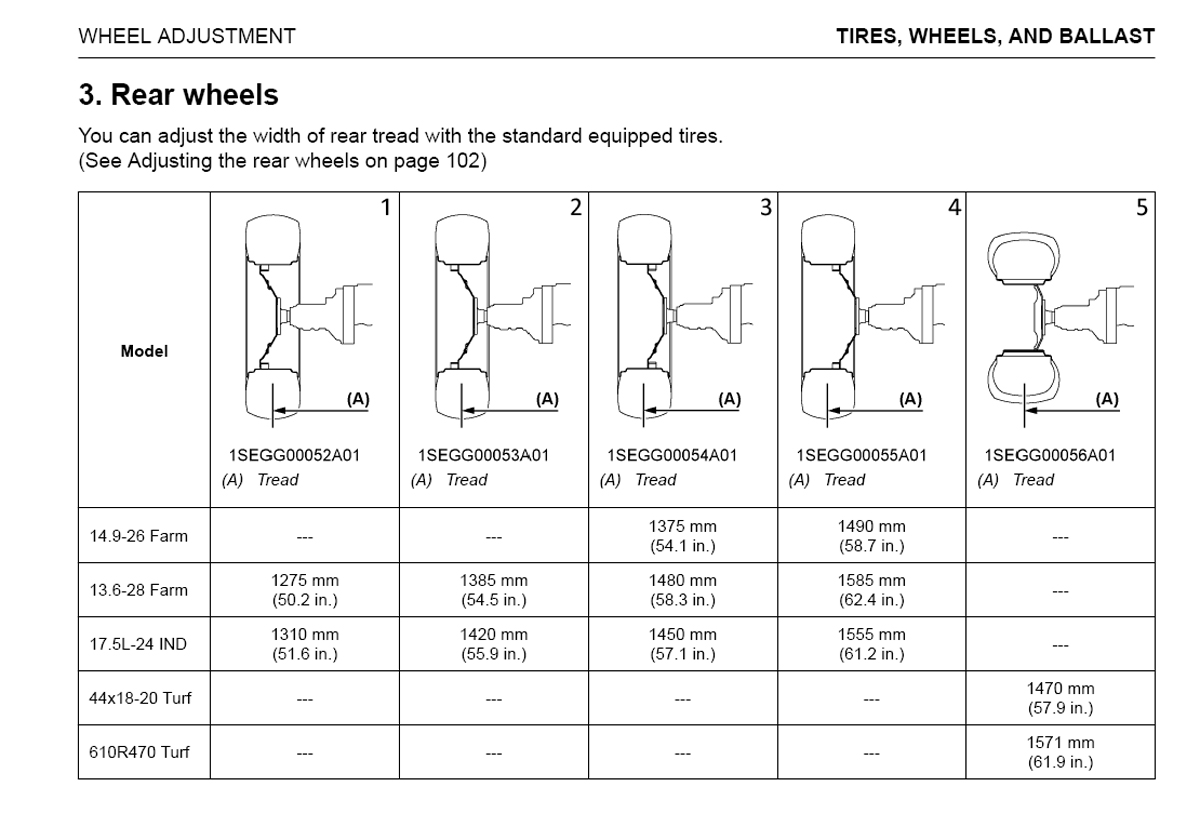 WHEEL ADJUSTMENT

TIRES, WHEELS, AND BALLAST

3. Rear wheels

You can adjust the width of rear tread with the standard equipped tires.
(See Adjusting the rear wheels on page 102)

| Model | 1 (A) 1SEGG00052A01 (A) Tread | 2 (A) 1SEGG00053A01 (A) Tread | 3 (A) 1SEGG00054A01 (A) Tread | 4 (A) 1SEGG00055A01 (A) Tread | 5 (A) 1SEGG00056A01 (A) Tread |
|---|---|---|---|---|---|
| 14.9-26 Farm | --- | --- | 1375 mm (54.1 in.) | 1490 mm (58.7 in.) | --- |
| 13.6-28 Farm | 1275 mm (50.2 in.) | 1385 mm (54.5 in.) | 1480 mm (58.3 in.) | 1585 mm (62.4 in.) | --- |
| 17.5L-24 IND | 1310 mm (51.6 in.) | 1420 mm (55.9 in.) | 1450 mm (57.1 in.) | 1555 mm (61.2 in.) | --- |
| 44x18-20 Turf | --- | --- | --- | --- | 1470 mm (57.9 in.) |
| 610R470 Turf | --- | --- | --- | --- | 1571 mm (61.9 in.) |