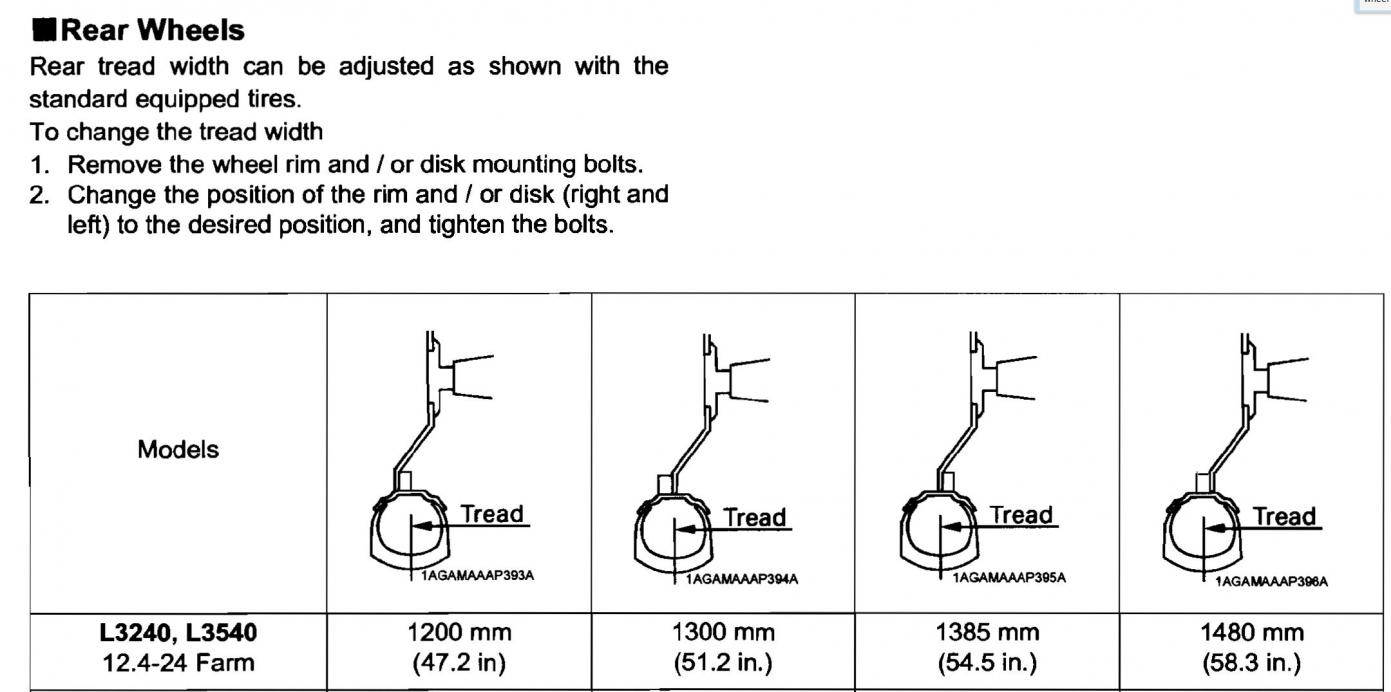 ■Rear Wheels
Rear tread width can be adjusted as shown with the standard equipped tires.
To change the tread width
1. Remove the wheel rim and / or disk mounting bolts.
2. Change the position of the rim and / or disk (right and left) to the desired position, and tighten the bolts.

| Models | Tread 1AGAMAAAP393A | Tread 1AGAMAAAP394A | Tread 1AGAMAAAP395A | Tread 1AGAMAAAP396A |
|---|---|---|---|---|
| **L3240, L3540** 12.4-24 Farm | 1200 mm (47.2 in) | 1300 mm (51.2 in.) | 1385 mm (54.5 in.) | 1480 mm (58.3 in.) |