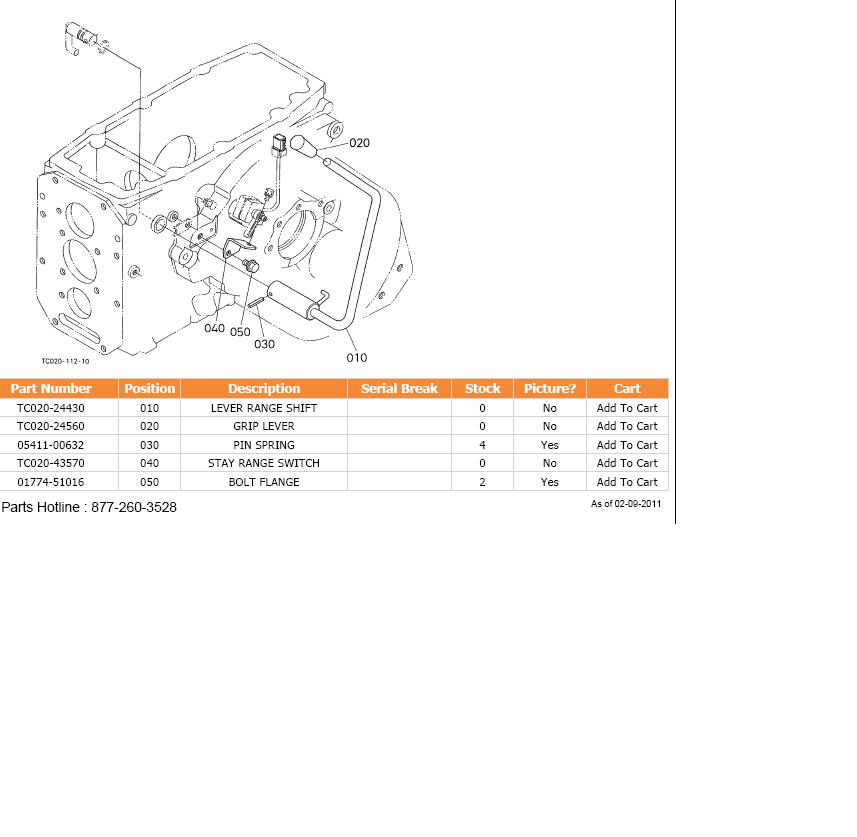 020

040 050 030

010

TC020-112-10

| Part Number | Position | Description | Serial Break | Stock | Picture? | Cart |
|---|---|---|---|---|---|---|
| TC020-24430 | 010 | LEVER RANGE SHIFT | | 0 | No | Add To Cart |
| TC020-24560 | 020 | GRIP LEVER | | 0 | No | Add To Cart |
| 05411-00632 | 030 | PIN SPRING | | 4 | Yes | Add To Cart |
| TC020-43570 | 040 | STAY RANGE SWITCH | | 0 | No | Add To Cart |
| 01774-51016 | 050 | BOLT FLANGE | | 2 | Yes | Add To Cart |

Parts Hotline : 877-260-3528

As of 02-09-2011