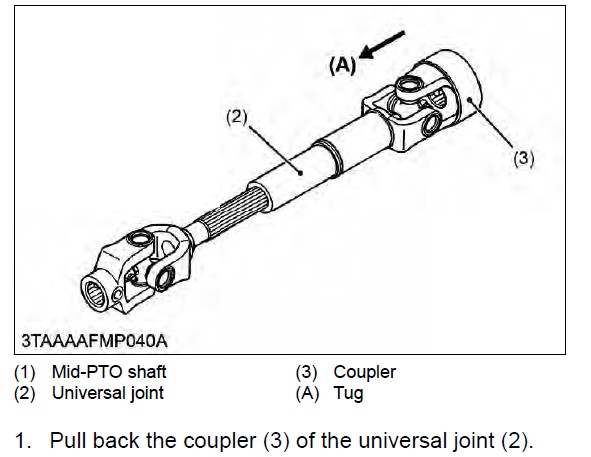 (A)
(2)
(3)
3TAAAAFMP040A

(1) Mid-PTO shaft
(2) Universal joint

(3) Coupler
(A) Tug

1. Pull back the coupler (3) of the universal joint (2).