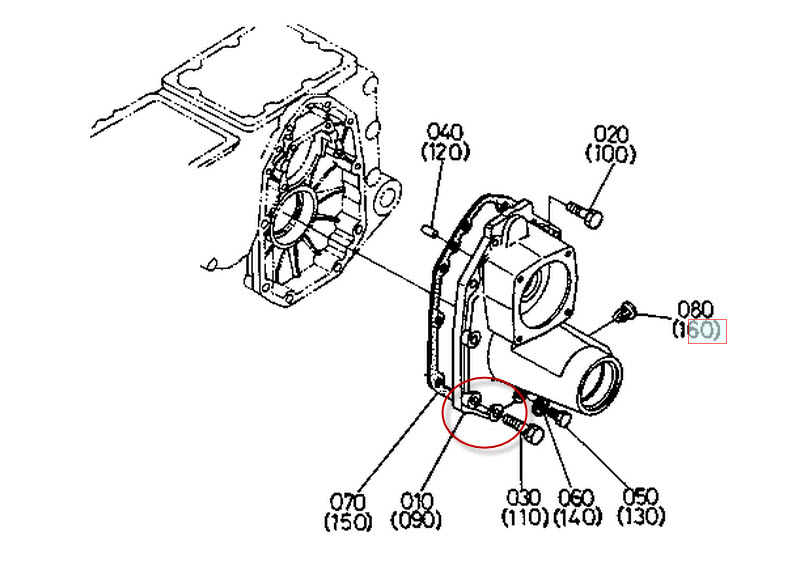 040
(120)

020
(100)

080
(160)

070
(150)

010
(090)

030
(110)

060
(140)

050
(130)