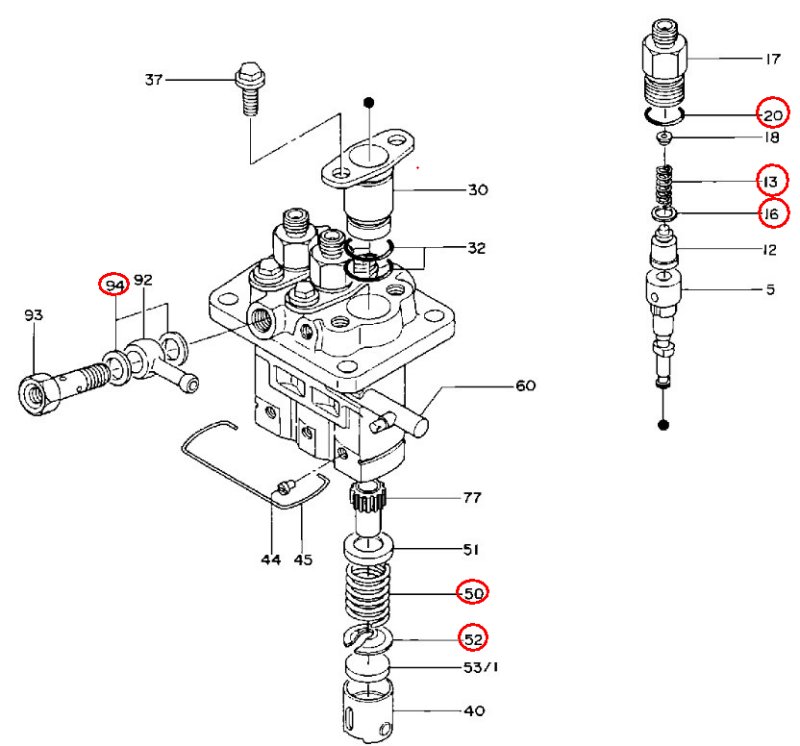 37
30
32
94
92
93
60
77
44
45
51
50
52
53/1
40
17
20
18
13
16
12
5