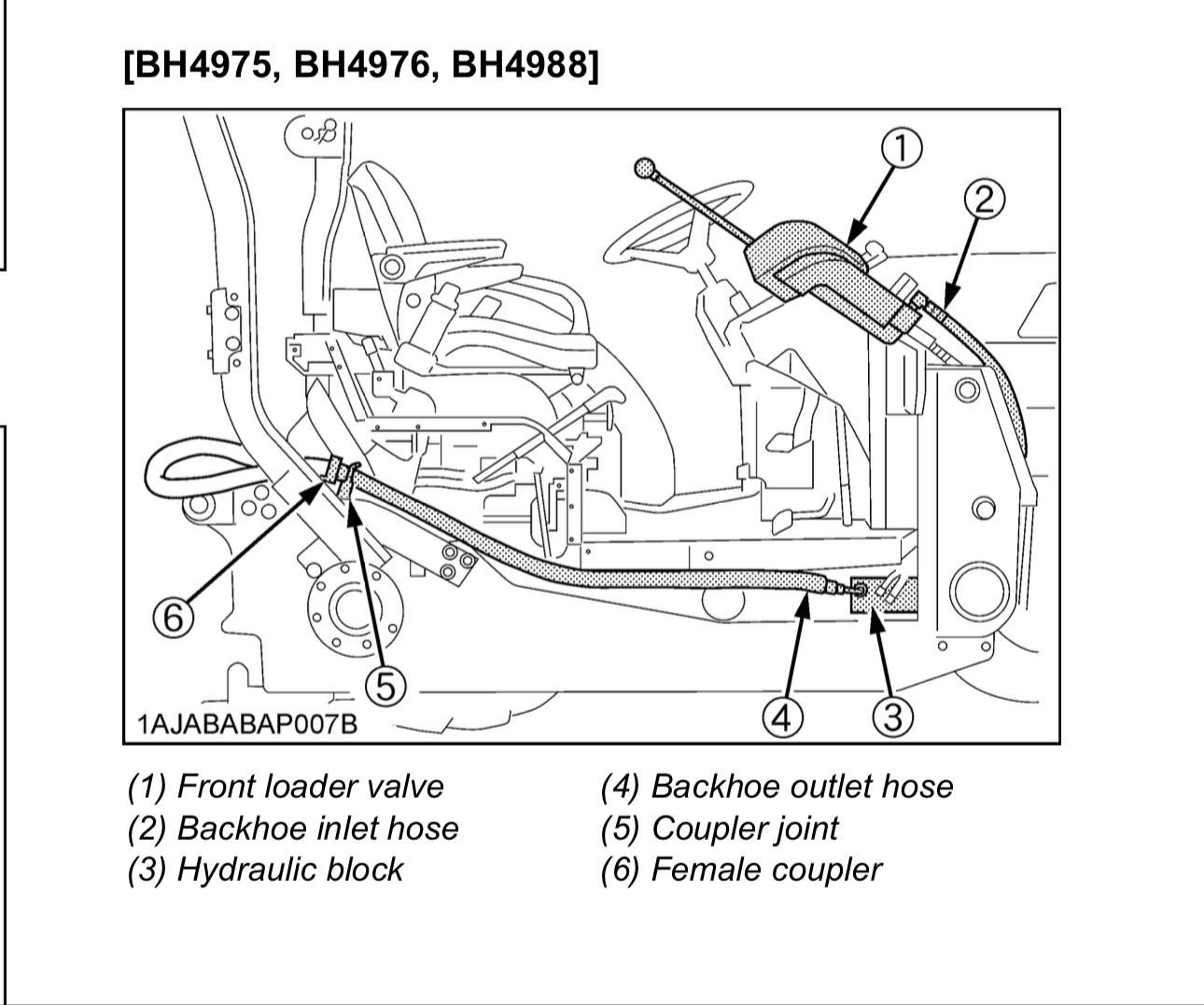 [BH4975, BH4976, BH4988]

1
2
6
5
4
3
1AJABABAP007B

(1) Front loader valve
(2) Backhoe inlet hose
(3) Hydraulic block

(4) Backhoe outlet hose
(5) Coupler joint
(6) Female coupler