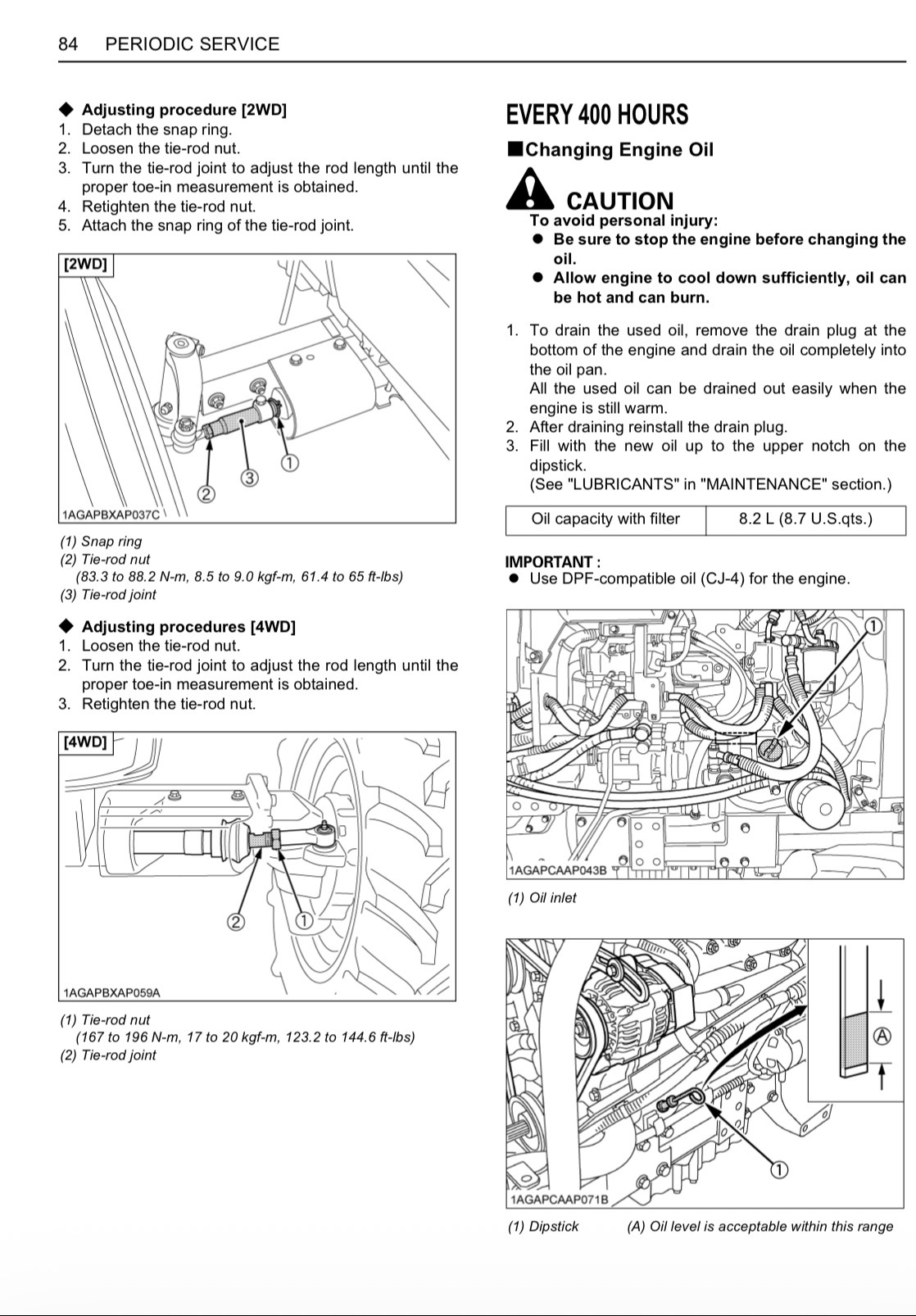 84 PERIODIC SERVICE

◆ Adjusting procedure [2WD]
1. Detach the snap ring.
2. Loosen the tie-rod nut.
3. Turn the tie-rod joint to adjust the rod length until the proper toe-in measurement is obtained.
4. Retighten the tie-rod nut.
5. Attach the snap ring of the tie-rod joint.

[2WD]
①
②
③
1AGAPBXAP037C

(1) Snap ring
(2) Tie-rod nut
(83.3 to 88.2 N-m, 8.5 to 9.0 kgf-m, 61.4 to 65 ft-lbs)
(3) Tie-rod joint

◆ Adjusting procedures [4WD]
1. Loosen the tie-rod nut.
2. Turn the tie-rod joint to adjust the rod length until the proper toe-in measurement is obtained.
3. Retighten the tie-rod nut.

[4WD]
②
①
1AGAPBXAP059A

(1) Tie-rod nut
(167 to 196 N-m, 17 to 20 kgf-m, 123.2 to 144.6 ft-lbs)
(2) Tie-rod joint

EVERY 400 HOURS

■Changing Engine Oil

CAUTION
To avoid personal injury:
● Be sure to stop the engine before changing the oil.
● Allow engine to cool down sufficiently, oil can be hot and can burn.

1. To drain the used oil, remove the drain plug at the bottom of the engine and drain the oil completely into the oil pan.
All the used oil can be drained out easily when the engine is still warm.
2. After draining reinstall the drain plug.
3. Fill with the new oil up to the upper notch on the dipstick.
(See "LUBRICANTS" in "MAINTENANCE" section.)

| Oil capacity with filter | 8.2 L (8.7 U.S.qts.) |
|---|---|

IMPORTANT :
● Use DPF-compatible oil (CJ-4) for the engine.

①
1AGAPCAAP043B

(1) Oil inlet

Ⓐ
①
1AGAPCAAP071B

(1) Dipstick (A) Oil level is acceptable within this range