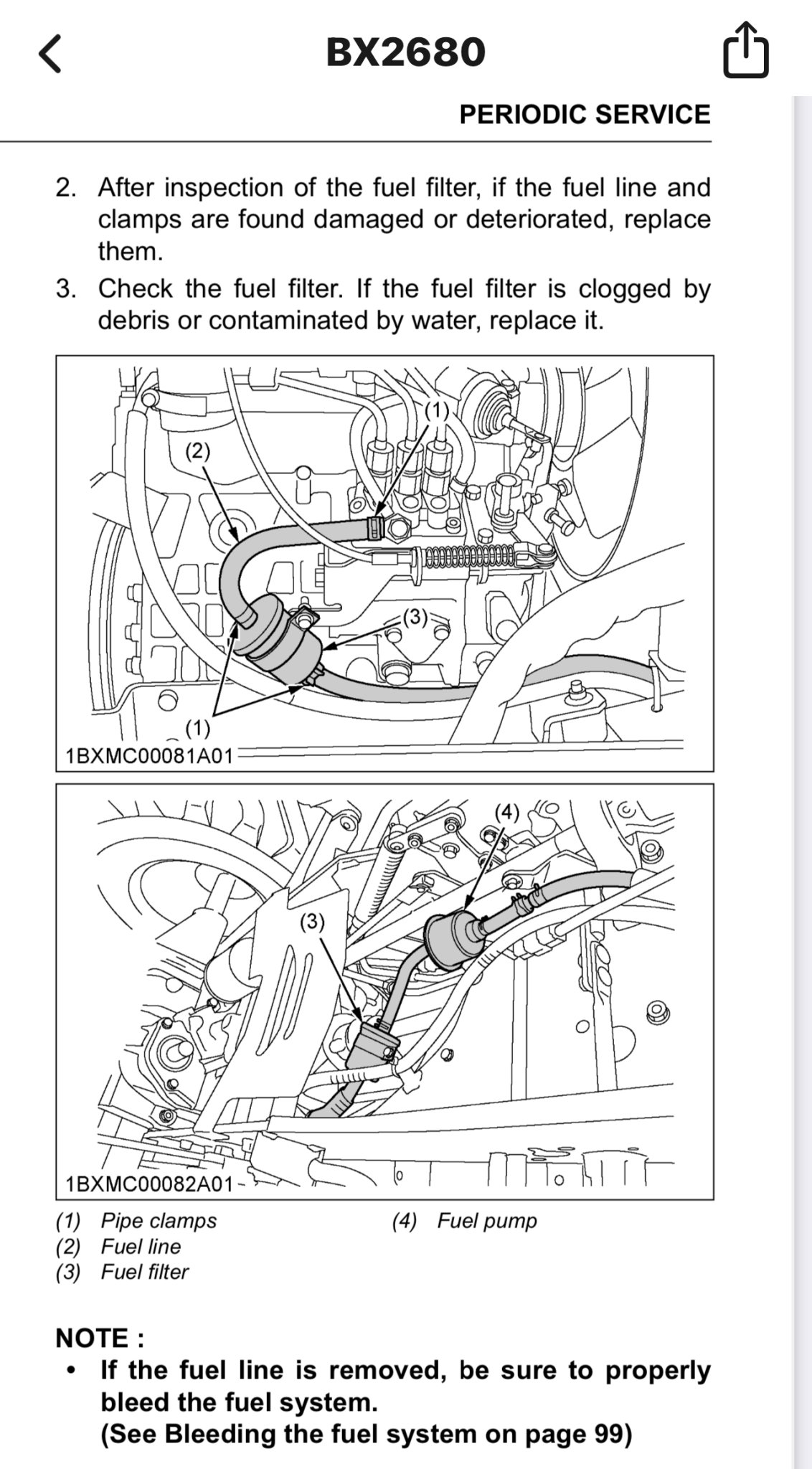 BX2680

PERIODIC SERVICE

2. After inspection of the fuel filter, if the fuel line and clamps are found damaged or deteriorated, replace them.

3. Check the fuel filter. If the fuel filter is clogged by debris or contaminated by water, replace it.

(1)
(2)
(3)
(1)
1BXMC00081A01

(4)
(3)
1BXMC00082A01

(1) Pipe clamps
(2) Fuel line
(3) Fuel filter
(4) Fuel pump

NOTE :
• If the fuel line is removed, be sure to properly bleed the fuel system.
(See Bleeding the fuel system on page 99)