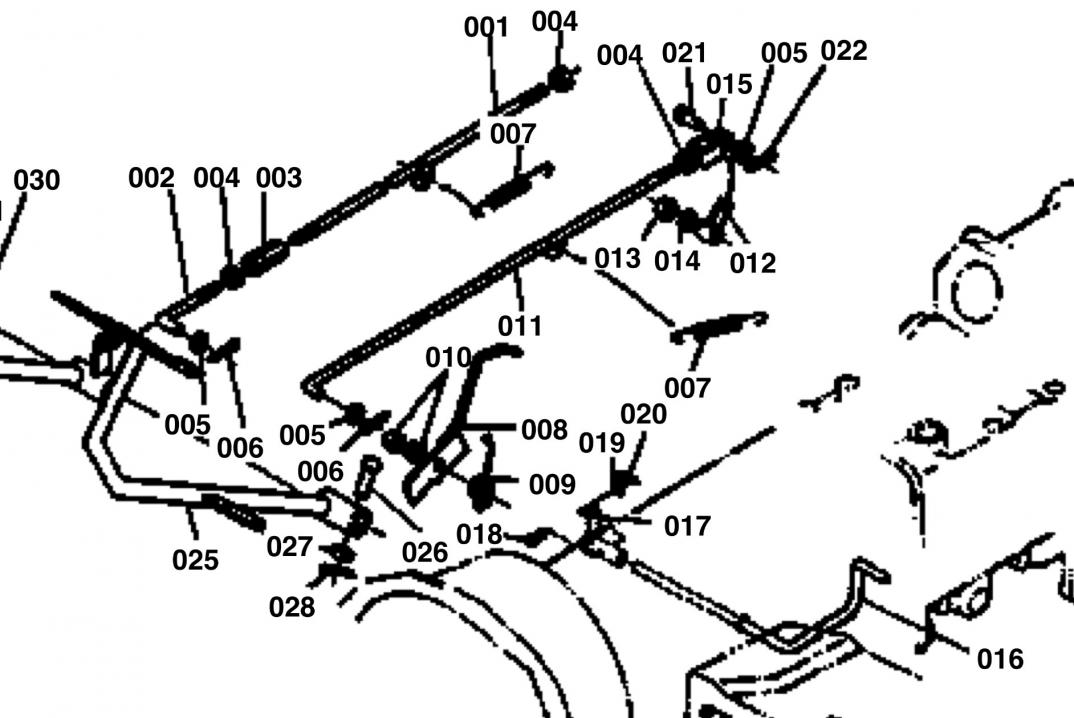 001
004
004
021
005
022
015
007
030
002
004
003
013
014
012
011
010
007
005
006
005
008
020
019
006
009
017
018
027
026
025
028
016