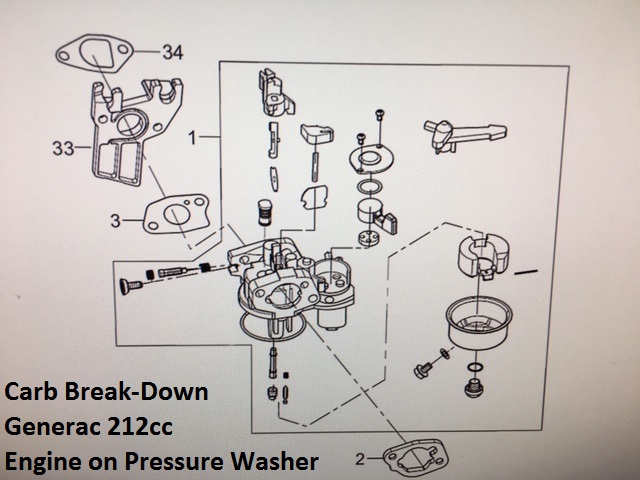 34
33
1
3
2
Carb Break-Down
Generac 212cc
Engine on Pressure Washer