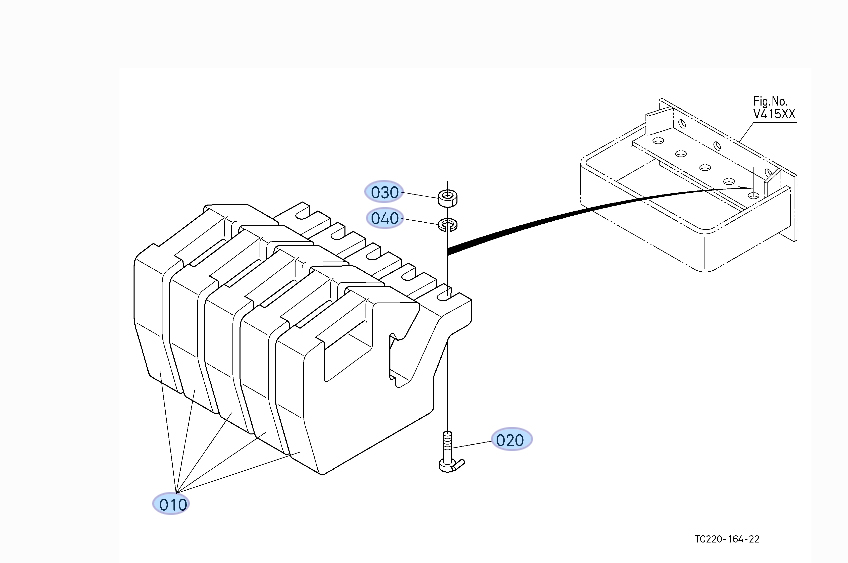 Fig. No.
V415XX

030

040

020

010

TC220-164-22