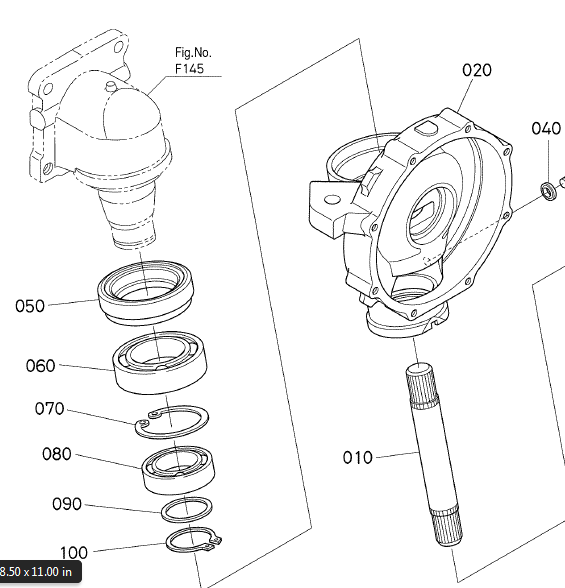 Fig.No.
F145

020

040

050

060

070

080

090

100

010

8.50 x 11.00 in