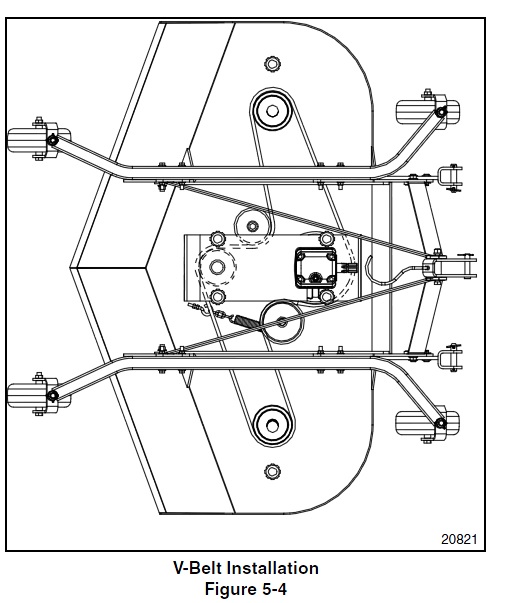 20821

V-Belt Installation
Figure 5-4