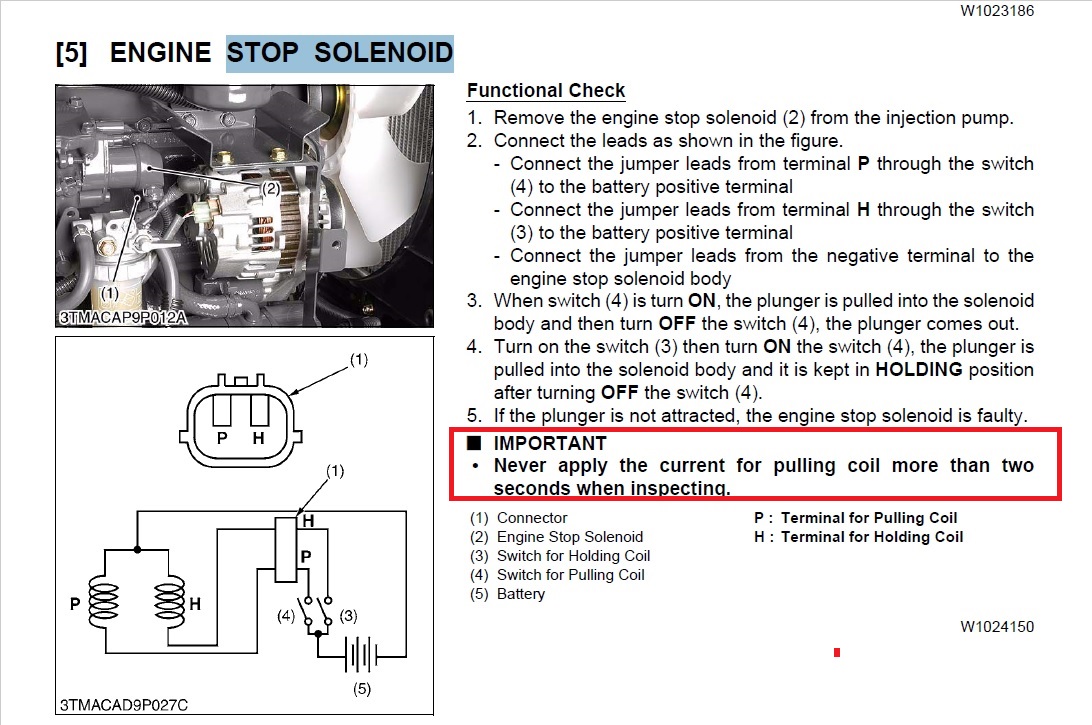 W1023186

[5] ENGINE STOP SOLENOID

(2)

(1)

3TMACAP9P012A

(1)

P H

(1)

H

P

P

H

(4) (3)

(5)

3TMACAD9P027C

Functional Check

1. Remove the engine stop solenoid (2) from the injection pump.
2. Connect the leads as shown in the figure.
- Connect the jumper leads from terminal **P** through the switch (4) to the battery positive terminal
- Connect the jumper leads from terminal **H** through the switch (3) to the battery positive terminal
- Connect the jumper leads from the negative terminal to the engine stop solenoid body
3. When switch (4) is turn **ON**, the plunger is pulled into the solenoid body and then turn **OFF** the switch (4), the plunger comes out.
4. Turn on the switch (3) then turn **ON** the switch (4), the plunger is pulled into the solenoid body and it is kept in **HOLDING** position after turning **OFF** the switch (4).
5. If the plunger is not attracted, the engine stop solenoid is faulty.

■ IMPORTANT
• Never apply the current for pulling coil more than two seconds when inspecting.

(1) Connector
(2) Engine Stop Solenoid
(3) Switch for Holding Coil
(4) Switch for Pulling Coil
(5) Battery

P : Terminal for Pulling Coil
H : Terminal for Holding Coil

W1024150