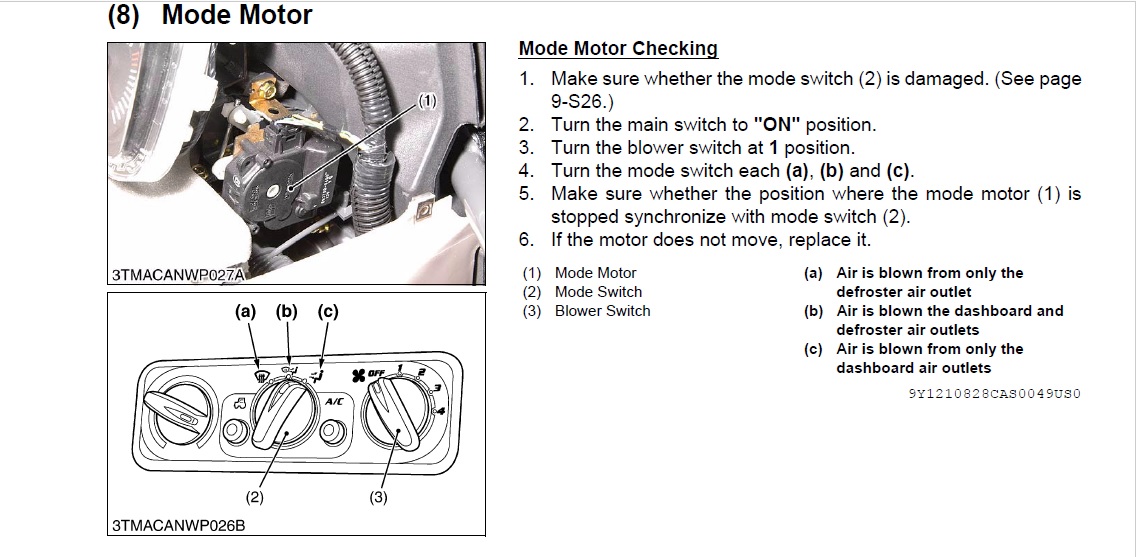 (8) Mode Motor

(1)

3TMACANWP027A

(a) (b) (c)

OFF 1 2 3 4

A/C

(2) (3)

3TMACANWP026B

Mode Motor Checking

1. Make sure whether the mode switch (2) is damaged. (See page 9-S26.)
2. Turn the main switch to "ON" position.
3. Turn the blower switch at 1 position.
4. Turn the mode switch each (a), (b) and (c).
5. Make sure whether the position where the mode motor (1) is stopped synchronize with mode switch (2).
6. If the motor does not move, replace it.

(1) Mode Motor
(2) Mode Switch
(3) Blower Switch

(a) Air is blown from only the defroster air outlet
(b) Air is blown the dashboard and defroster air outlets
(c) Air is blown from only the dashboard air outlets

9Y1210828CAS0049US0