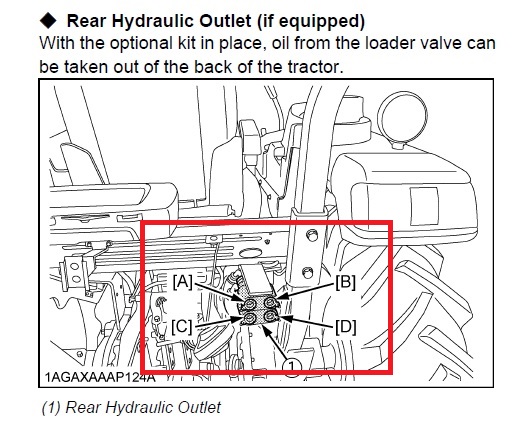 ◆ Rear Hydraulic Outlet (if equipped)
With the optional kit in place, oil from the loader valve can be taken out of the back of the tractor.

[A]
[B]
[C]
[D]
1
1AGAXAAAP124A

(1) Rear Hydraulic Outlet