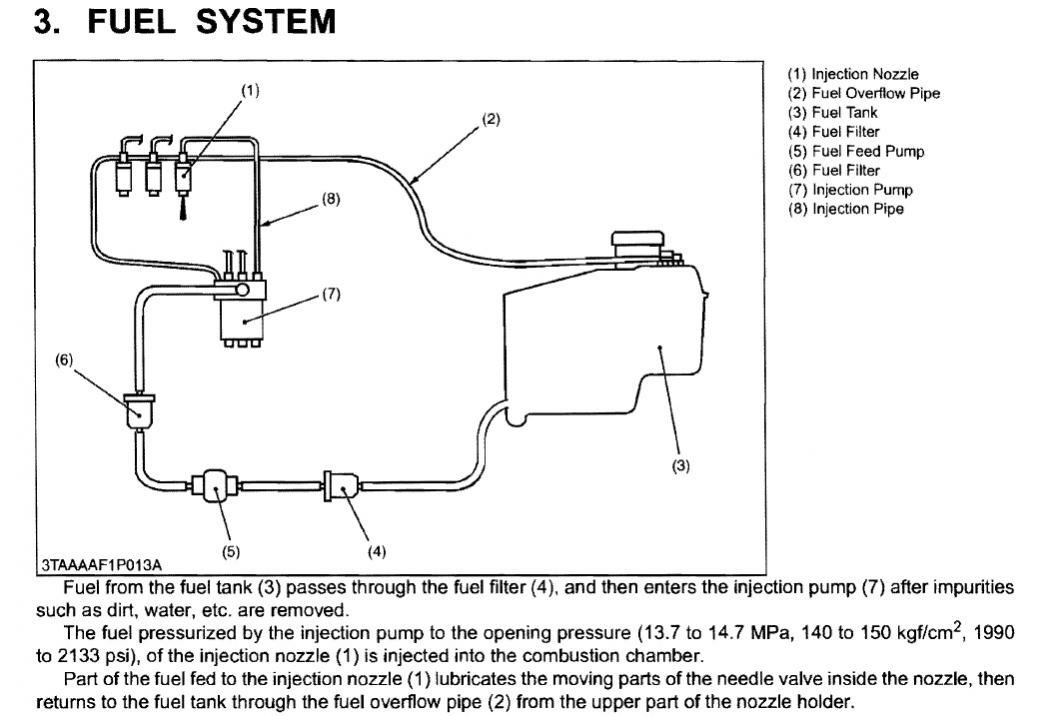 3. FUEL SYSTEM

(1)
(2)
(8)
(7)
(6)
(3)
(5)
(4)
3TAAAAF1P013A

(1) Injection Nozzle
(2) Fuel Overflow Pipe
(3) Fuel Tank
(4) Fuel Filter
(5) Fuel Feed Pump
(6) Fuel Filter
(7) Injection Pump
(8) Injection Pipe

Fuel from the fuel tank (3) passes through the fuel filter (4), and then enters the injection pump (7) after impurities such as dirt, water, etc. are removed.

The fuel pressurized by the injection pump to the opening pressure (13.7 to 14.7 MPa, 140 to 150 kgf/cm$^2$, 1990 to 2133 psi), of the injection nozzle (1) is injected into the combustion chamber.

Part of the fuel fed to the injection nozzle (1) lubricates the moving parts of the needle valve inside the nozzle, then returns to the fuel tank through the fuel overflow pipe (2) from the upper part of the nozzle holder.