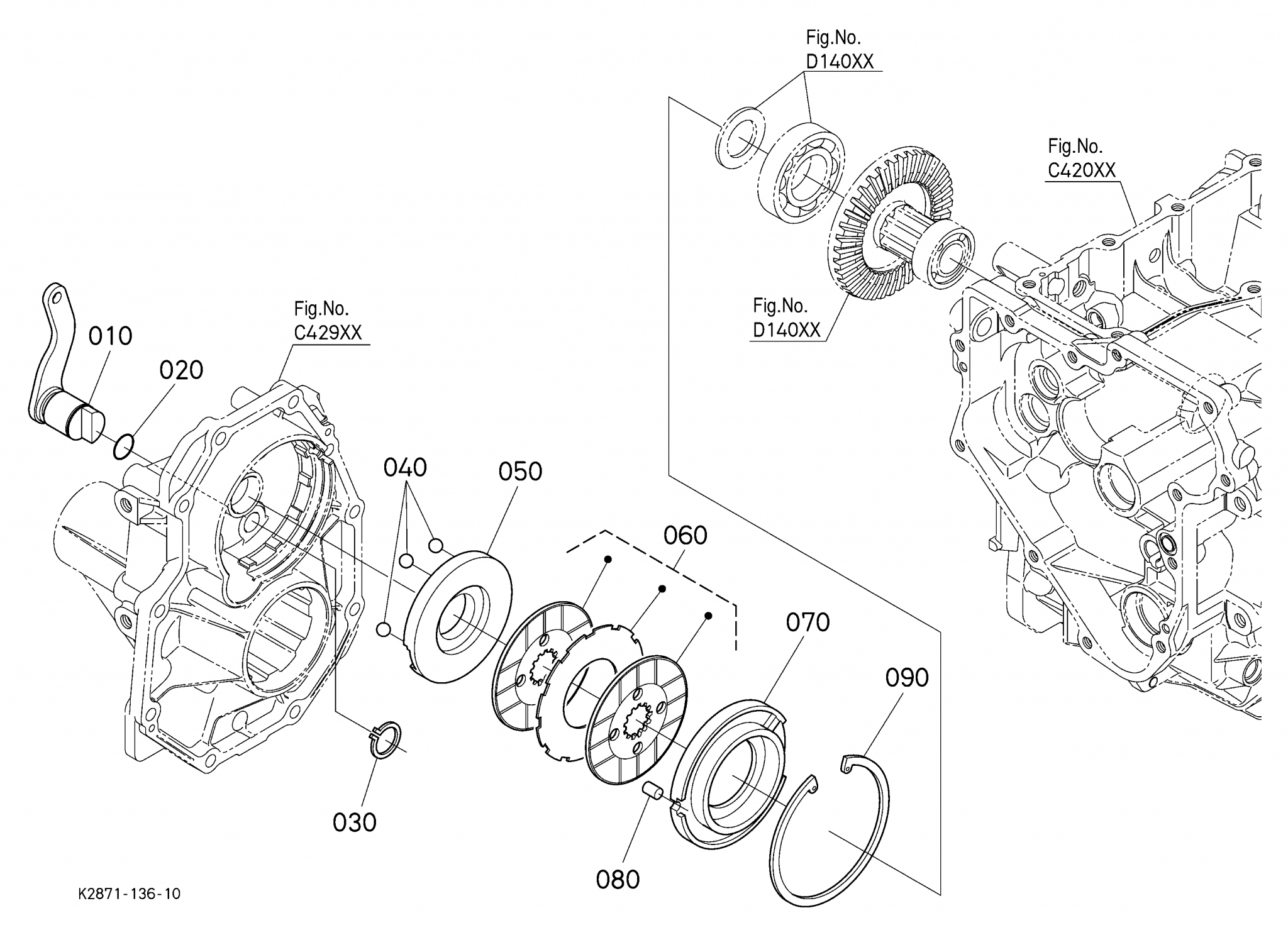 Fig.No.
D140XX

Fig.No.
C420XX

Fig.No.
D140XX

Fig.No.
C429XX

010

020

040

050

060

070

090

030

080

K2871-136-10