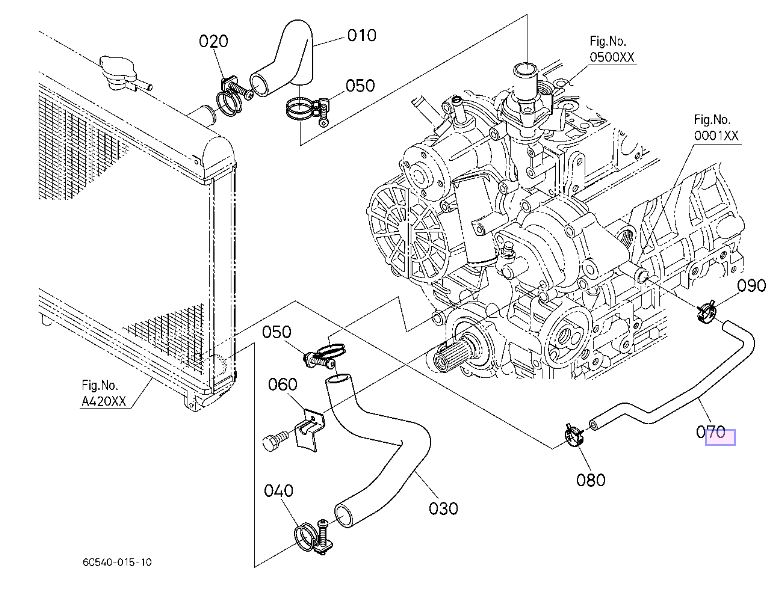 020
010
050
Fig.No.
0500XX
Fig.No.
0001XX
090
050
060
Fig.No.
A420XX
070
080
040
030
60540-015-10