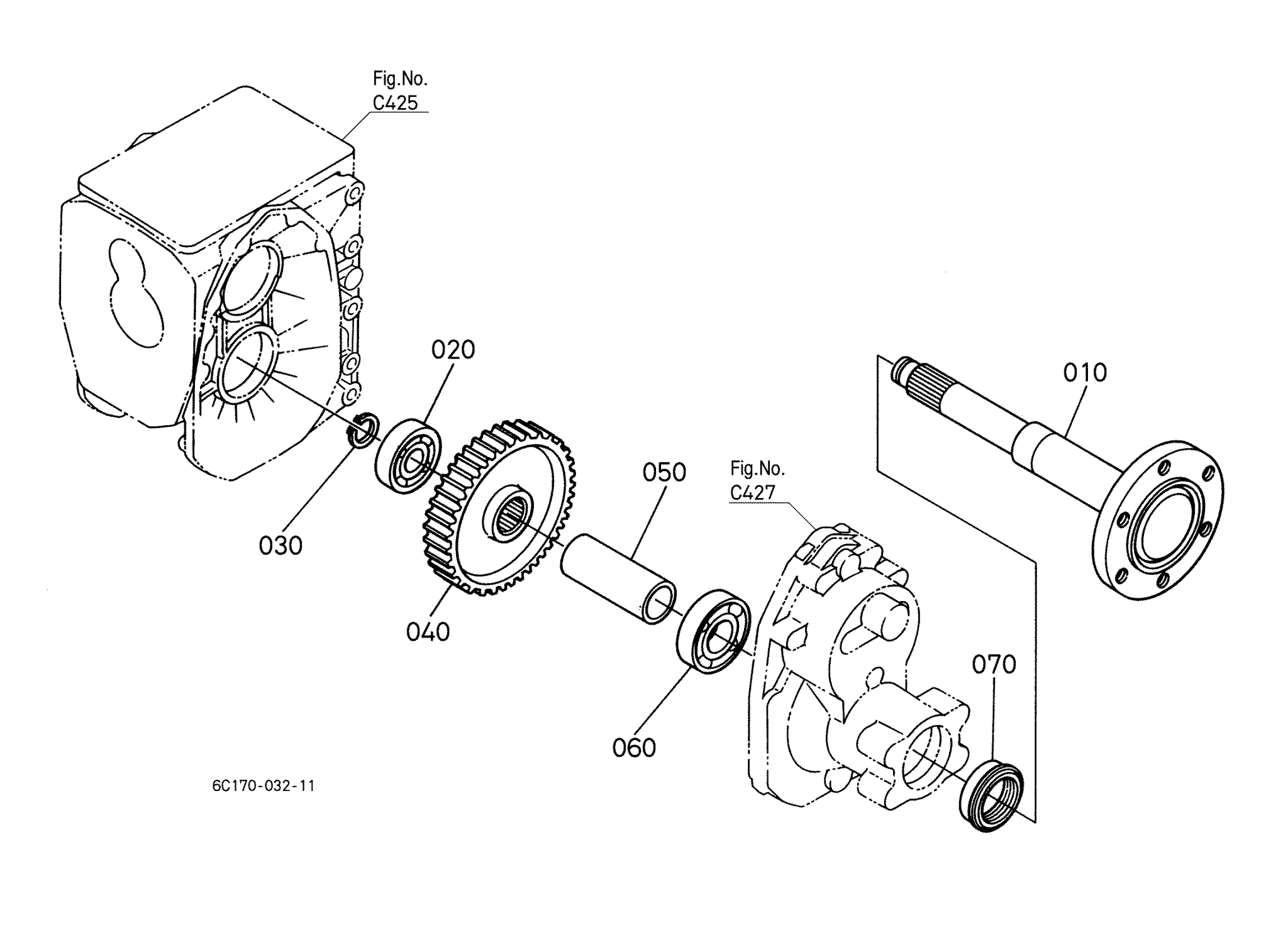 Fig.No.
C425

020

010

030

050

Fig.No.
C427

040

070

060

6C170-032-11