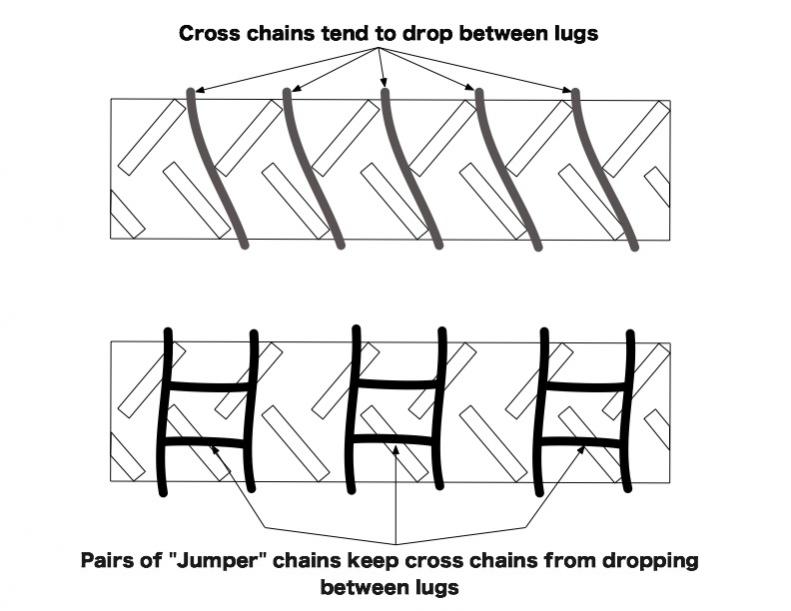 Cross chains tend to drop between lugs

Pairs of "Jumper" chains keep cross chains from dropping between lugs