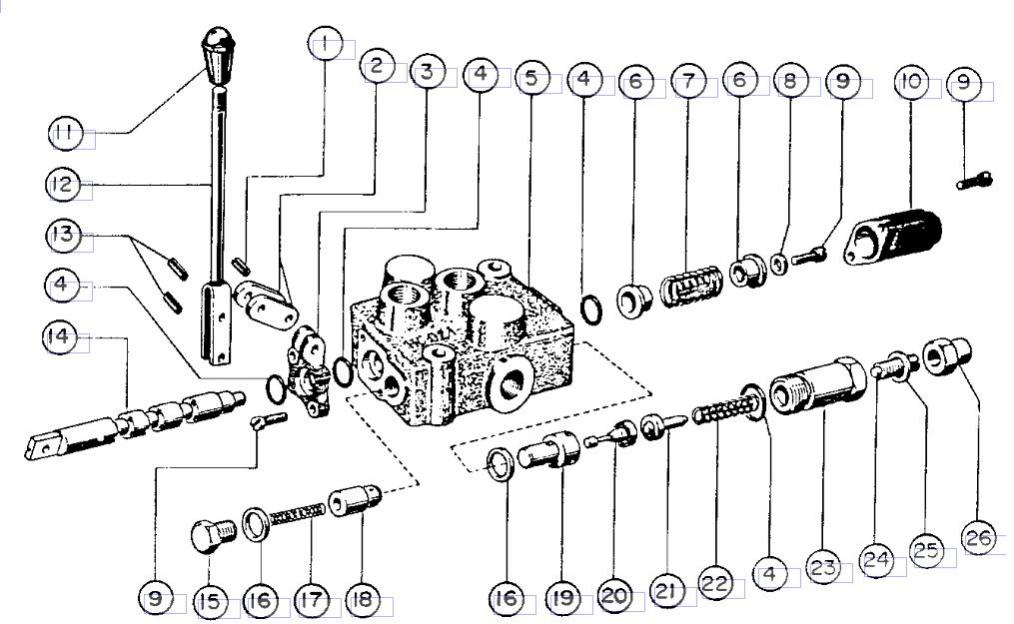 1
2
3
4
5
4
6
7
6
8
9
10
9
11
12
13
4
14
9
15
16
17
18
16
19
20
21
22
4
23
24
25
26