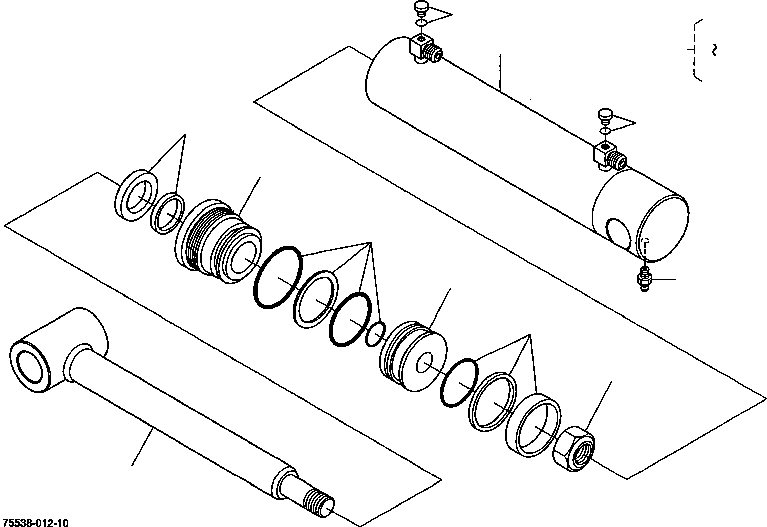 75538-012-10