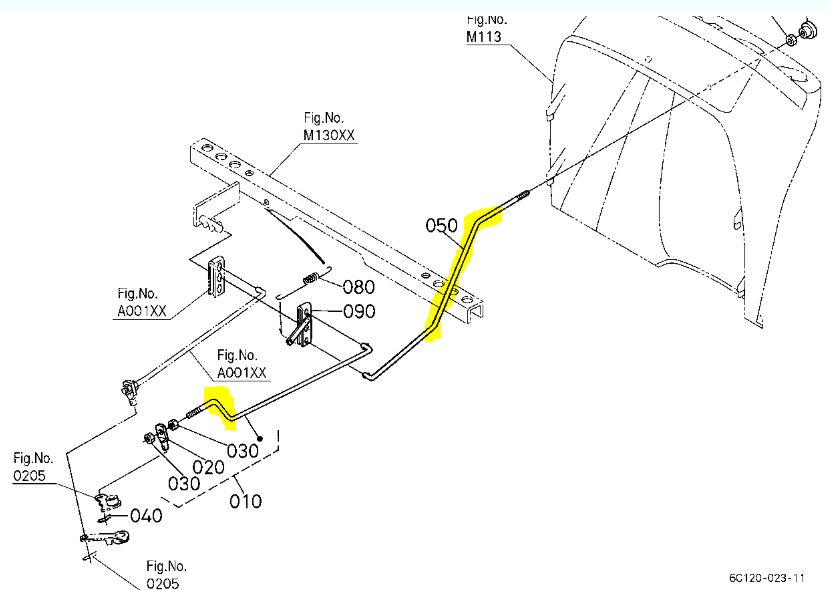 Fig.No.
M113

Fig.No.
M130XX

050

080

090

Fig.No.
A001XX

Fig.No.
A001XX

030

020

030

010

Fig.No.
0205

040

Fig.No.
0205

6C120-023-11