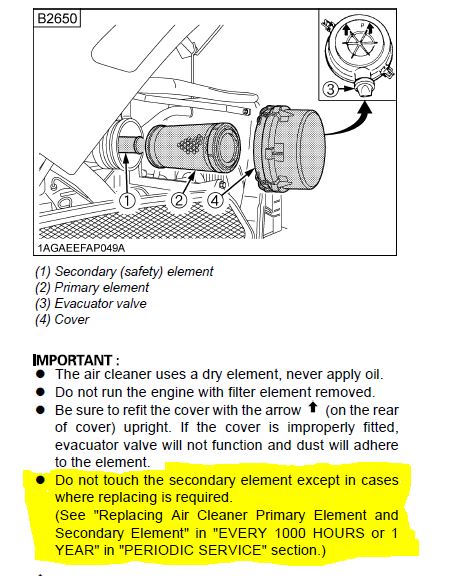 B2650

3

1 2 4

1AGAEEFAP049A

(1) Secondary (safety) element
(2) Primary element
(3) Evacuator valve
(4) Cover

IMPORTANT :
● The air cleaner uses a dry element, never apply oil.
● Do not run the engine with filter element removed.
● Be sure to refit the cover with the arrow ⬆ (on the rear of cover) upright. If the cover is improperly fitted, evacuator valve will not function and dust will adhere to the element.
● Do not touch the secondary element except in cases where replacing is required.
(See "Replacing Air Cleaner Primary Element and Secondary Element" in "EVERY 1000 HOURS or 1 YEAR" in "PERIODIC SERVICE" section.)