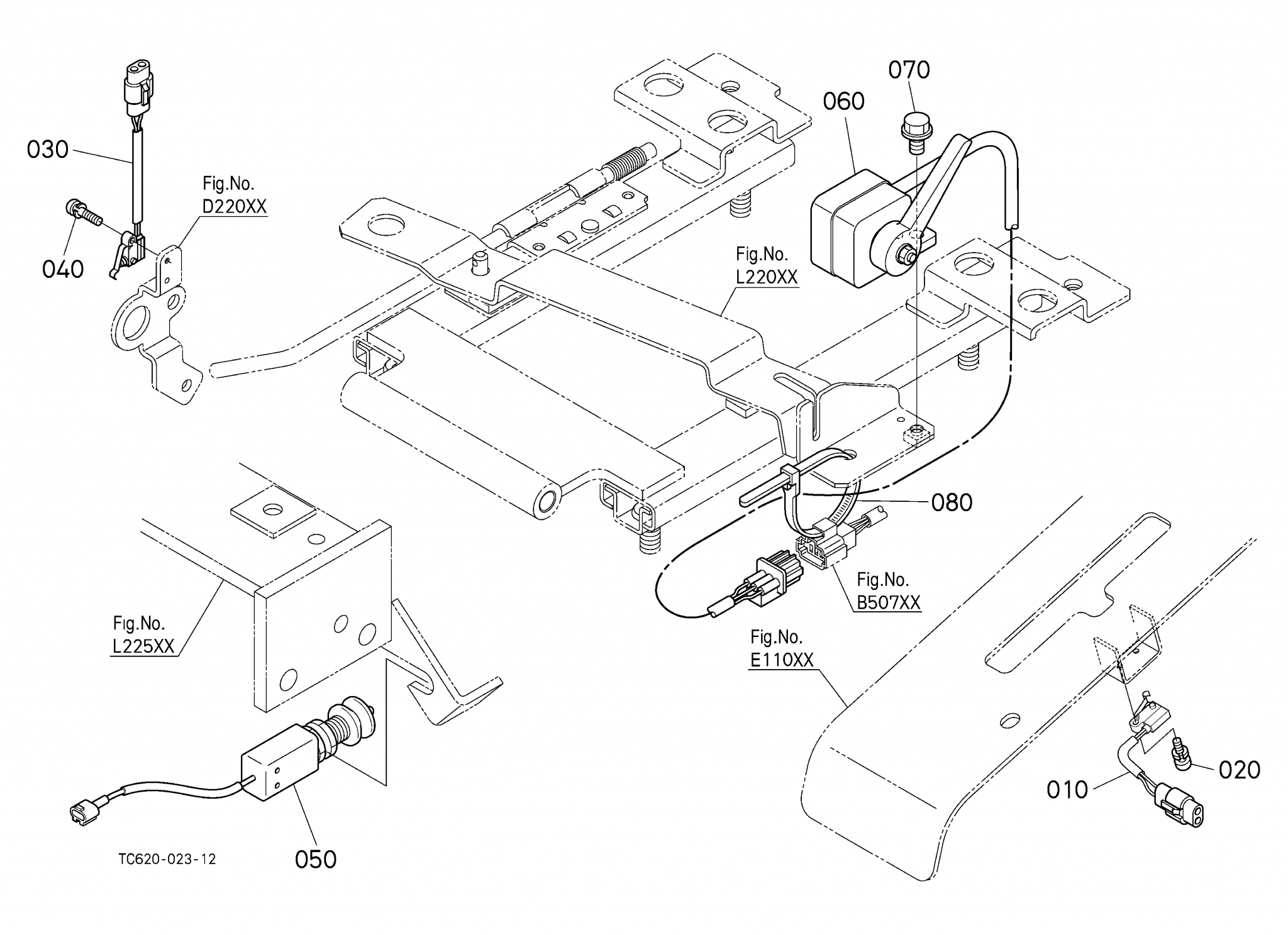 070
060
030
Fig.No.
D220XX
040
Fig.No.
L220XX
080
Fig.No.
B507XX
Fig.No.
L225XX
Fig.No.
E110XX
020
010
050
TC620-023-12