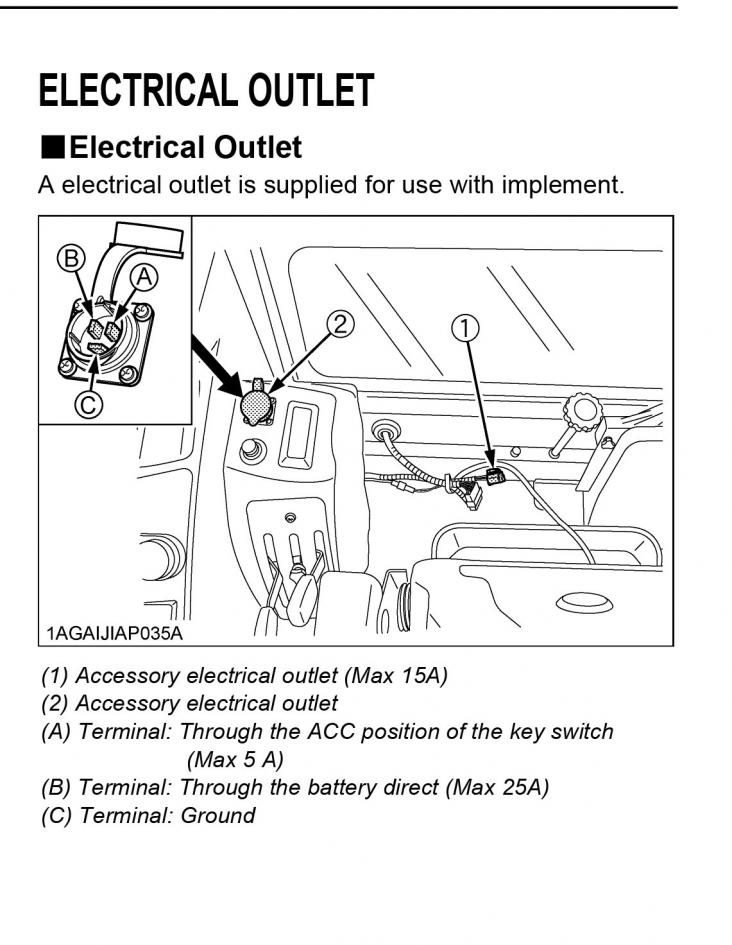 ELECTRICAL OUTLET

■Electrical Outlet

A electrical outlet is supplied for use with implement.

B
A
C
2
1

1AGAIJIAP035A

(1) Accessory electrical outlet (Max 15A)
(2) Accessory electrical outlet
(A) Terminal: Through the ACC position of the key switch (Max 5 A)
(B) Terminal: Through the battery direct (Max 25A)
(C) Terminal: Ground