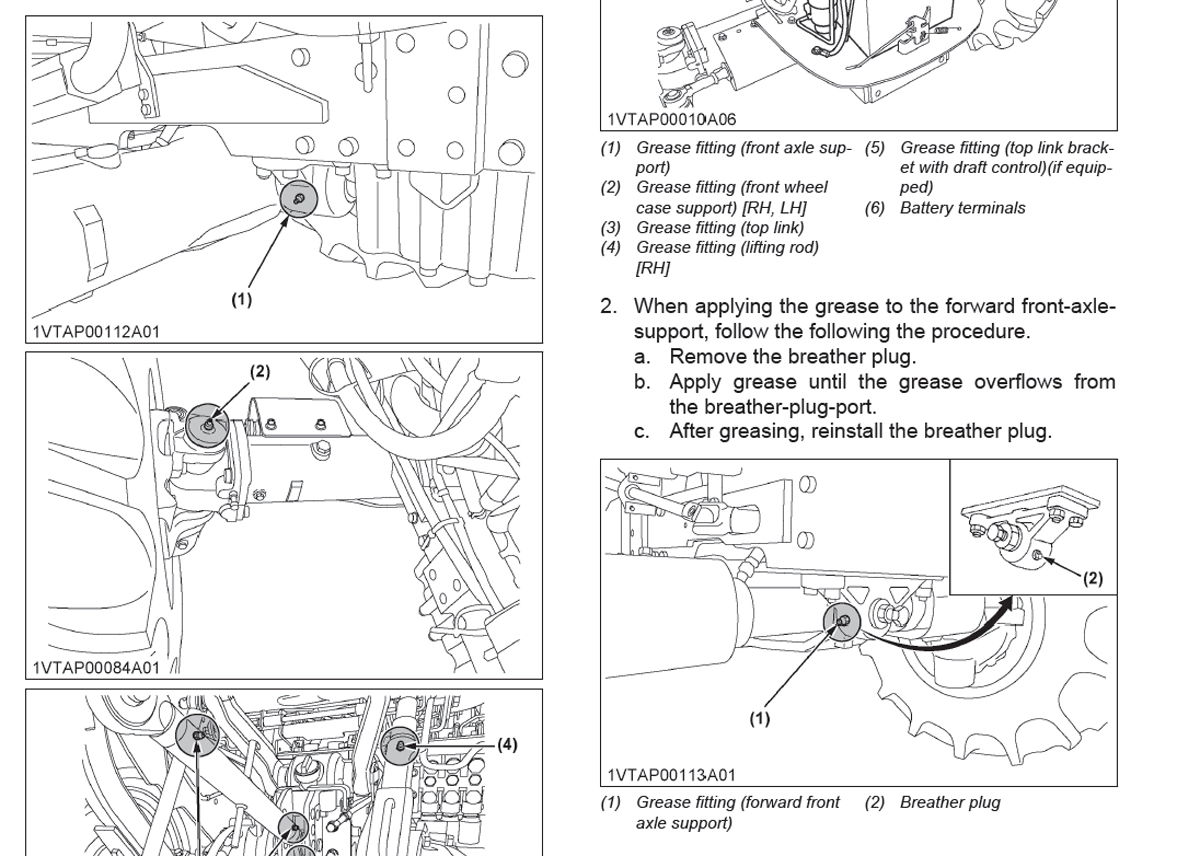 (1)

1VTAP00112A01

(2)

1VTAP00084A01

(4)

1VTAP00010A06

(1) Grease fitting (front axle support)
(2) Grease fitting (front wheel case support) [RH, LH]
(3) Grease fitting (top link)
(4) Grease fitting (lifting rod) [RH]
(5) Grease fitting (top link bracket with draft control)(if equipped)
(6) Battery terminals

2. When applying the grease to the forward front-axle-support, follow the following the procedure.
a. Remove the breather plug.
b. Apply grease until the grease overflows from the breather-plug-port.
c. After greasing, reinstall the breather plug.

(2)

(1)

1VTAP00113A01

(1) Grease fitting (forward front axle support)
(2) Breather plug