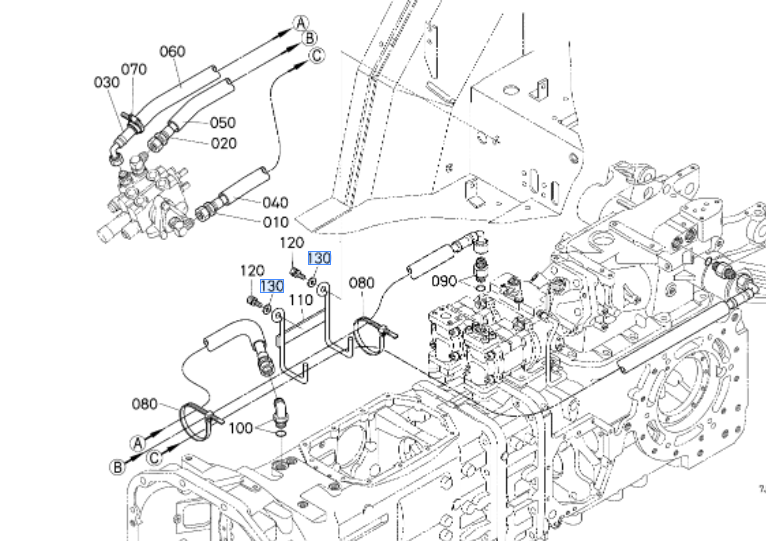 A
B
C
060
070
030
050
020
040
010
120
130
120
130
110
080
090
080
100
A
B
C