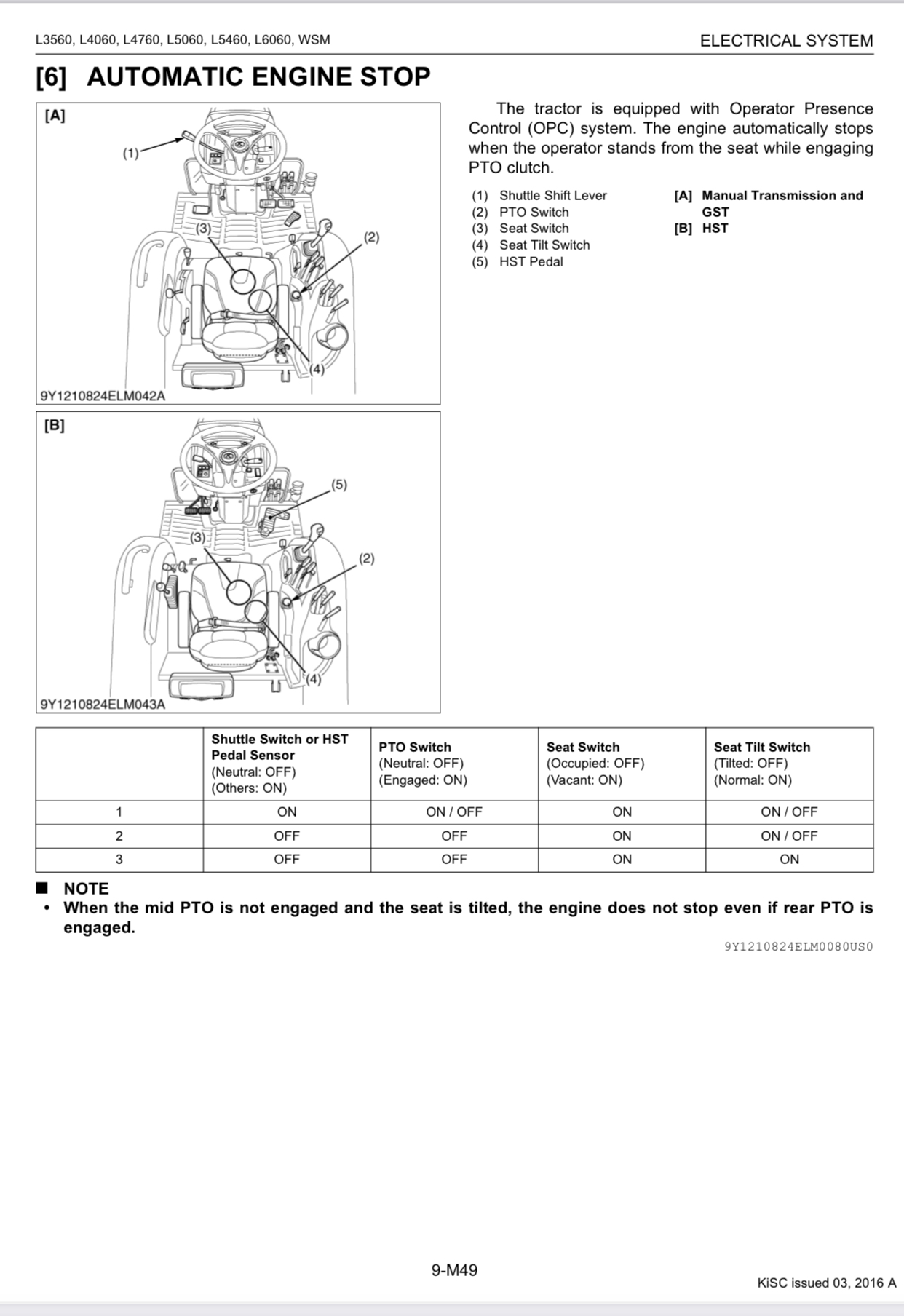 L3560, L4060, L4760, L5060, L5460, L6060, WSM

ELECTRICAL SYSTEM

[6] AUTOMATIC ENGINE STOP

[A]

(1)

(3)

(2)

(4)

9Y1210824ELM042A

[B]

(5)

(3)

(2)

(4)

9Y1210824ELM043A

The tractor is equipped with Operator Presence Control (OPC) system. The engine automatically stops when the operator stands from the seat while engaging PTO clutch.

(1) Shuttle Shift Lever
(2) PTO Switch
(3) Seat Switch
(4) Seat Tilt Switch
(5) HST Pedal

[A] Manual Transmission and GST
[B] HST

| | Shuttle Switch or HST Pedal Sensor (Neutral: OFF) (Others: ON) | PTO Switch (Neutral: OFF) (Engaged: ON) | Seat Switch (Occupied: OFF) (Vacant: ON) | Seat Tilt Switch (Tilted: OFF) (Normal: ON) |
|---|---|---|---|---|
| 1 | ON | ON / OFF | ON | ON / OFF |
| 2 | OFF | OFF | ON | ON / OFF |
| 3 | OFF | OFF | ON | ON |

■ NOTE
• When the mid PTO is not engaged and the seat is tilted, the engine does not stop even if rear PTO is engaged.

9Y1210824ELM0080US0

9-M49

KiSC issued 03, 2016 A