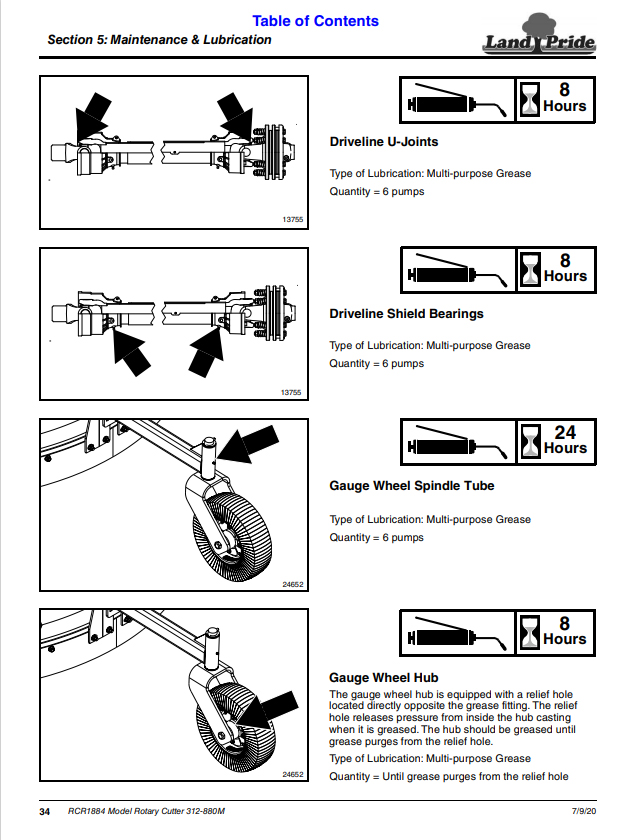 Table of Contents

Section 5: Maintenance & Lubrication

Land Pride

13755

8 Hours

Driveline U-Joints

Type of Lubrication: Multi-purpose Grease

Quantity = 6 pumps

13755

8 Hours

Driveline Shield Bearings

Type of Lubrication: Multi-purpose Grease

Quantity = 6 pumps

24652

24 Hours

Gauge Wheel Spindle Tube

Type of Lubrication: Multi-purpose Grease

Quantity = 6 pumps

24652

8 Hours

Gauge Wheel Hub

The gauge wheel hub is equipped with a relief hole located directly opposite the grease fitting. The relief hole releases pressure from inside the hub casting when it is greased. The hub should be greased until grease purges from the relief hole.

Type of Lubrication: Multi-purpose Grease

Quantity = Until grease purges from the relief hole

34 RCR1884 Model Rotary Cutter 312-880M 7/9/20