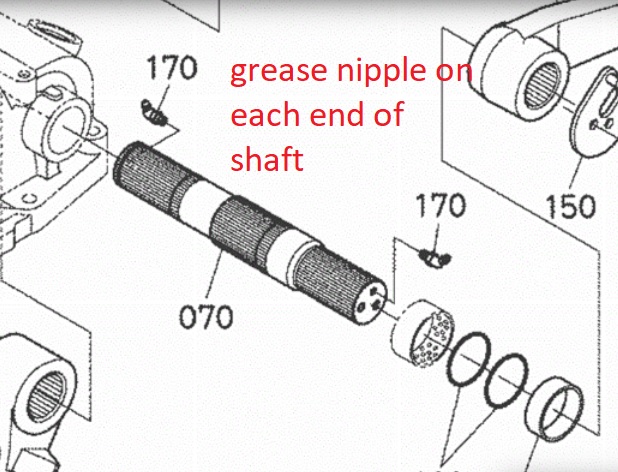 170

grease nipple on each end of shaft

170

150

070