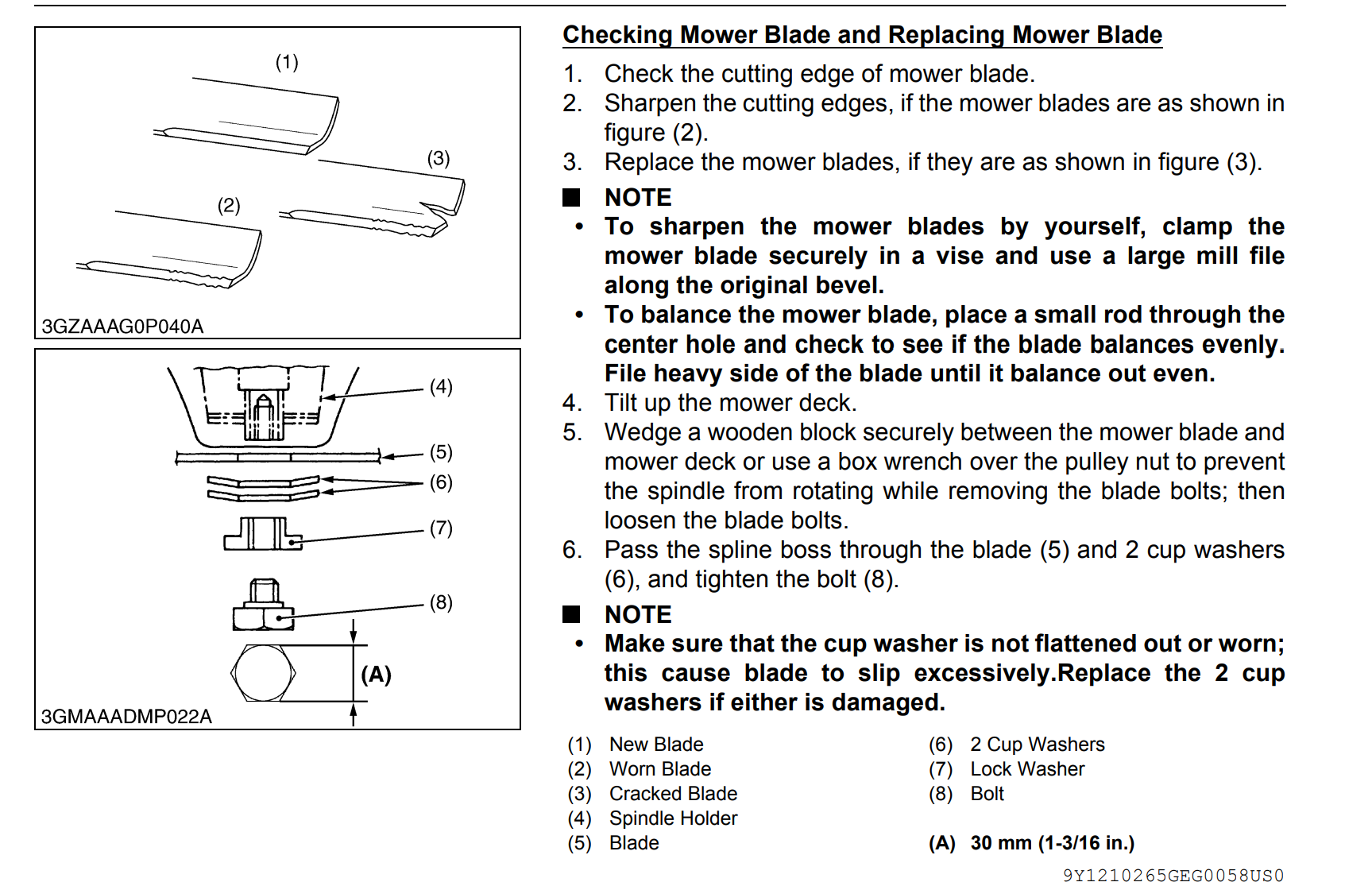 (1)

(3)

(2)

3GZAAAG0P040A

(4)

(5)

(6)

(7)

(8)

(A)

3GMAAADMP022A

Checking Mower Blade and Replacing Mower Blade

1. Check the cutting edge of mower blade.
2. Sharpen the cutting edges, if the mower blades are as shown in figure (2).
3. Replace the mower blades, if they are as shown in figure (3).

■ NOTE
• To sharpen the mower blades by yourself, clamp the mower blade securely in a vise and use a large mill file along the original bevel.
• To balance the mower blade, place a small rod through the center hole and check to see if the blade balances evenly. File heavy side of the blade until it balance out even.

4. Tilt up the mower deck.
5. Wedge a wooden block securely between the mower blade and mower deck or use a box wrench over the pulley nut to prevent the spindle from rotating while removing the blade bolts; then loosen the blade bolts.
6. Pass the spline boss through the blade (5) and 2 cup washers (6), and tighten the bolt (8).

■ NOTE
• Make sure that the cup washer is not flattened out or worn; this cause blade to slip excessively.Replace the 2 cup washers if either is damaged.

(1) New Blade
(2) Worn Blade
(3) Cracked Blade
(4) Spindle Holder
(5) Blade

(6) 2 Cup Washers
(7) Lock Washer
(8) Bolt

(A) 30 mm (1-3/16 in.)

9Y1210265GEG0058US0