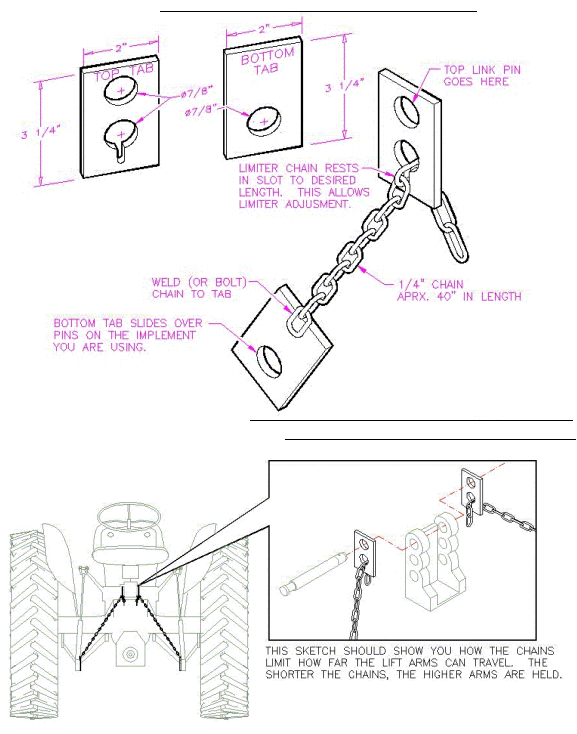 2"

TOP TAB

3 1/4"

ø7/8"

2"

BOTTOM TAB

ø7/8"

3 1/4"

TOP LINK PIN GOES HERE

LIMITER CHAIN RESTS IN SLOT TO DESIRED LENGTH. THIS ALLOWS LIMITER ADJUSMENT.

WELD (OR BOLT) CHAIN TO TAB

1/4" CHAIN APRX. 40" IN LENGTH

BOTTOM TAB SLIDES OVER PINS ON THE IMPLEMENT YOU ARE USING.

THIS SKETCH SHOULD SHOW YOU HOW THE CHAINS LIMIT HOW FAR THE LIFT ARMS CAN TRAVEL. THE SHORTER THE CHAINS, THE HIGHER ARMS ARE HELD.