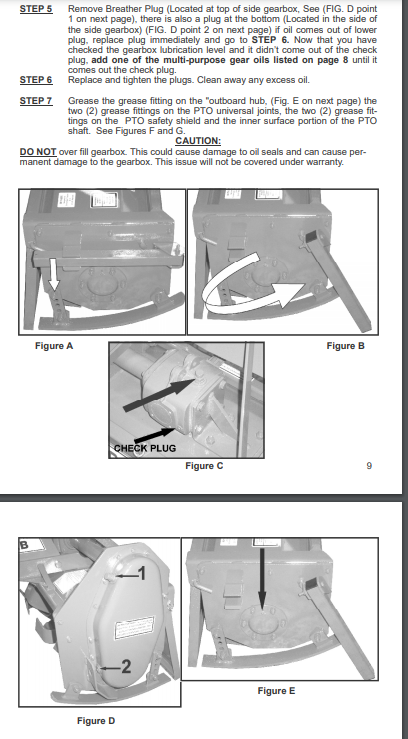 STEP 5 Remove Breather Plug (Located at top of side gearbox, See (FIG. D point 1 on next page), there is also a plug at the bottom (Located in the side of the side gearbox) (FIG. D point 2 on next page) if oil comes out of lower plug, replace plug immediately and go to STEP 6. Now that you have checked the gearbox lubrication level and it didn't come out of the check plug, add one of the multi-purpose gear oils listed on page 8 until it comes out the check plug.

STEP 6 Replace and tighten the plugs. Clean away any excess oil.

STEP 7 Grease the grease fitting on the "outboard hub, (Fig. E on next page) the two (2) grease fittings on the PTO universal joints, the two (2) grease fittings on the PTO safety shield and the inner surface portion of the PTO shaft. See Figures F and G.

CAUTION:

DO NOT over fill gearbox. This could cause damage to oil seals and can cause permanent damage to the gearbox. This issue will not be covered under warranty.

Figure A

Figure B

CHECK PLUG

Figure C

9

B

1

2

Figure D

Figure E