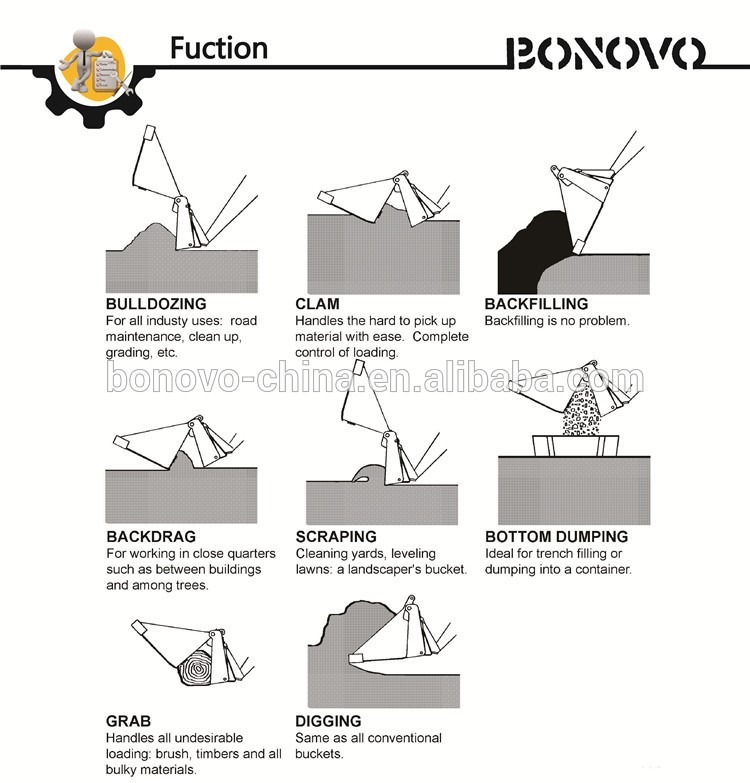 Fuction

BONOVO

BULLDOZING
For all industy uses: road maintenance, clean up, grading, etc.

CLAM
Handles the hard to pick up material with ease. Complete control of loading.

BACKFILLING
Backfilling is no problem.

bonovo-china.en.alibaba.com

BACKDRAG
For working in close quarters such as between buildings and among trees.

SCRAPING
Cleaning yards, leveling lawns: a landscaper's bucket.

BOTTOM DUMPING
Ideal for trench filling or dumping into a container.

GRAB
Handles all undesirable loading: brush, timbers and all bulky materials.

DIGGING
Same as all conventional buckets.