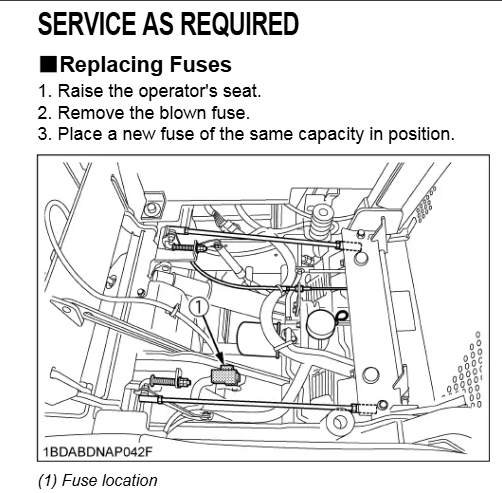 SERVICE AS REQUIRED

■Replacing Fuses

1. Raise the operator's seat.
2. Remove the blown fuse.
3. Place a new fuse of the same capacity in position.

1

1BDABDNAP042F

(1) Fuse location