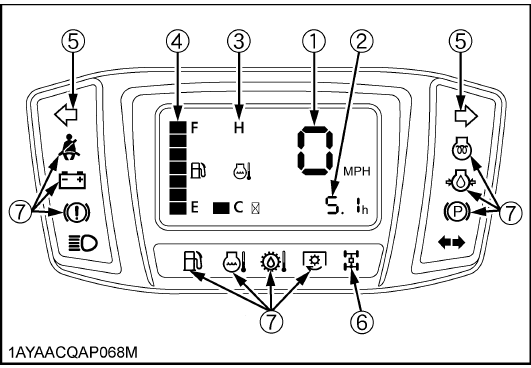 ⑤ ④ ③ ① ② ⑤

F H

0

MPH

E C

5. 1h

⑦ ⑦

⑦ ⑥

1AYAACQAP068M