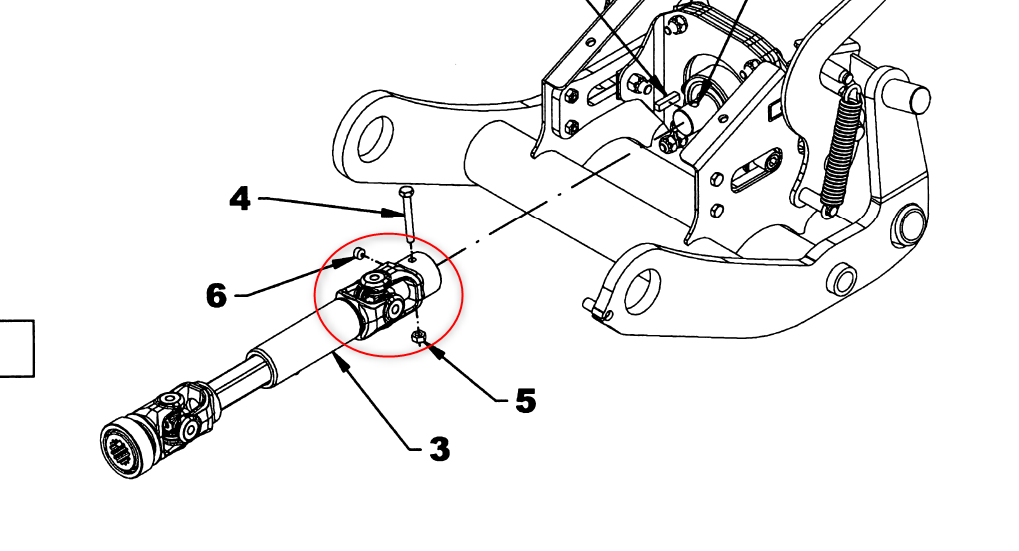 4
6
5
3