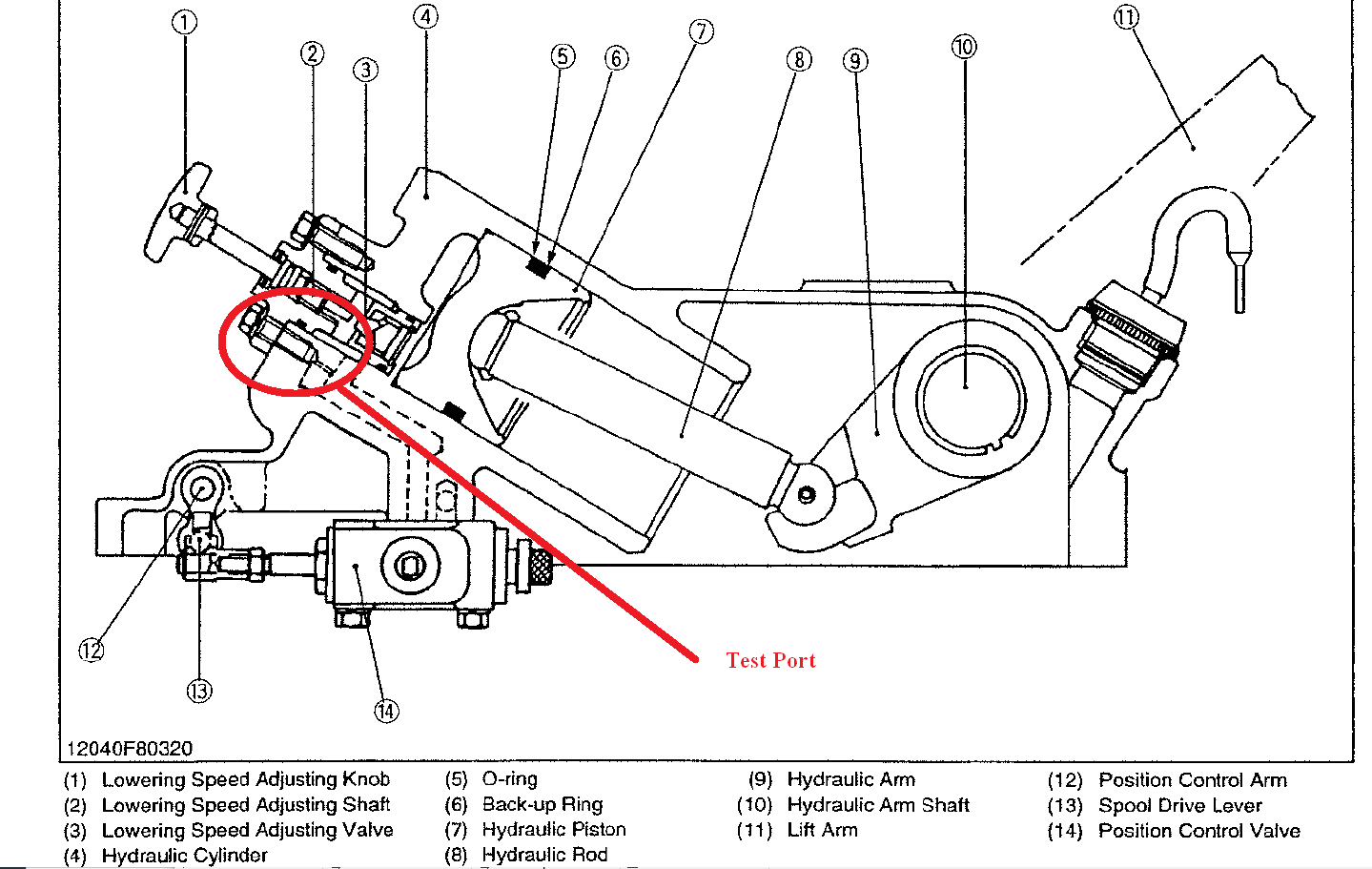 ①
②
③
④
⑤
⑥
⑦
⑧
⑨
⑩
⑪
⑫
⑬
⑭

Test Port

12040F80320

(1) Lowering Speed Adjusting Knob
(2) Lowering Speed Adjusting Shaft
(3) Lowering Speed Adjusting Valve
(4) Hydraulic Cylinder

(5) O-ring
(6) Back-up Ring
(7) Hydraulic Piston
(8) Hydraulic Rod

(9) Hydraulic Arm
(10) Hydraulic Arm Shaft
(11) Lift Arm

(12) Position Control Arm
(13) Spool Drive Lever
(14) Position Control Valve