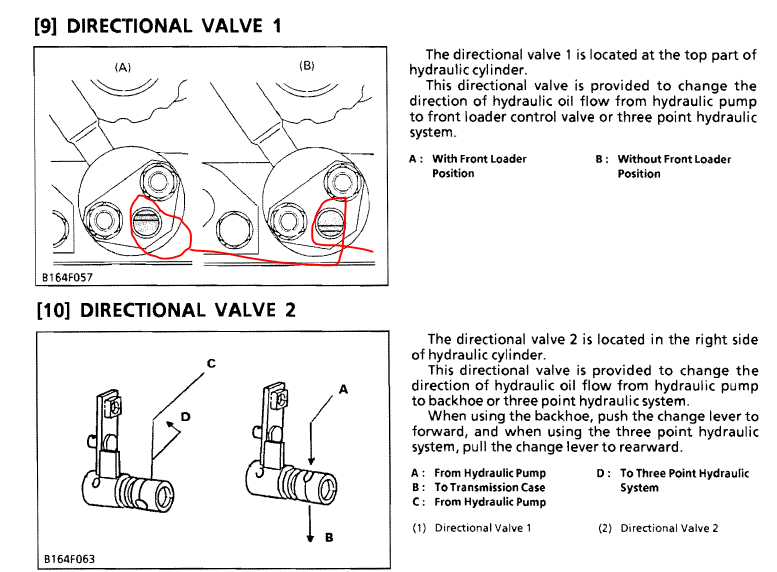 [9] DIRECTIONAL VALVE 1

(A)

(B)

B164F057

The directional valve 1 is located at the top part of hydraulic cylinder.

This directional valve is provided to change the direction of hydraulic oil flow from hydraulic pump to front loader control valve or three point hydraulic system.

A : With Front Loader Position

B : Without Front Loader Position

[10] DIRECTIONAL VALVE 2

C

D

A

B

B164F063

The directional valve 2 is located in the right side of hydraulic cylinder.

This directional valve is provided to change the direction of hydraulic oil flow from hydraulic pump to backhoe or three point hydraulic system.

When using the backhoe, push the change lever to forward, and when using the three point hydraulic system, pull the change lever to rearward.

A : From Hydraulic Pump
B : To Transmission Case
C : From Hydraulic Pump

D : To Three Point Hydraulic System

(1) Directional Valve 1

(2) Directional Valve 2