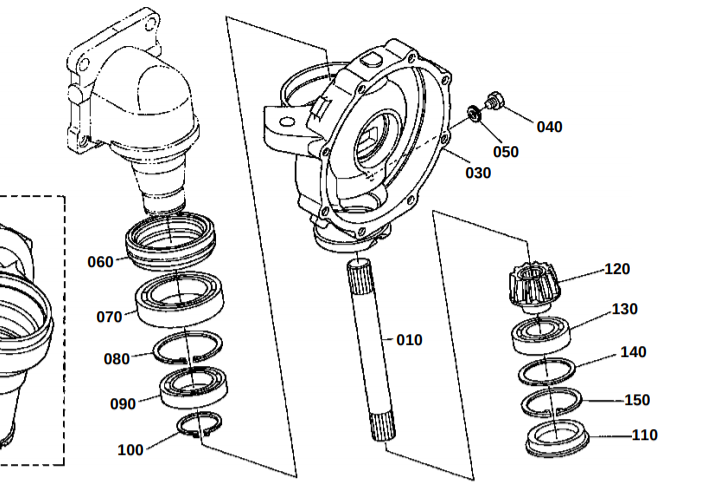 040
050
030
060
070
080
090
100
010
120
130
140
150
110