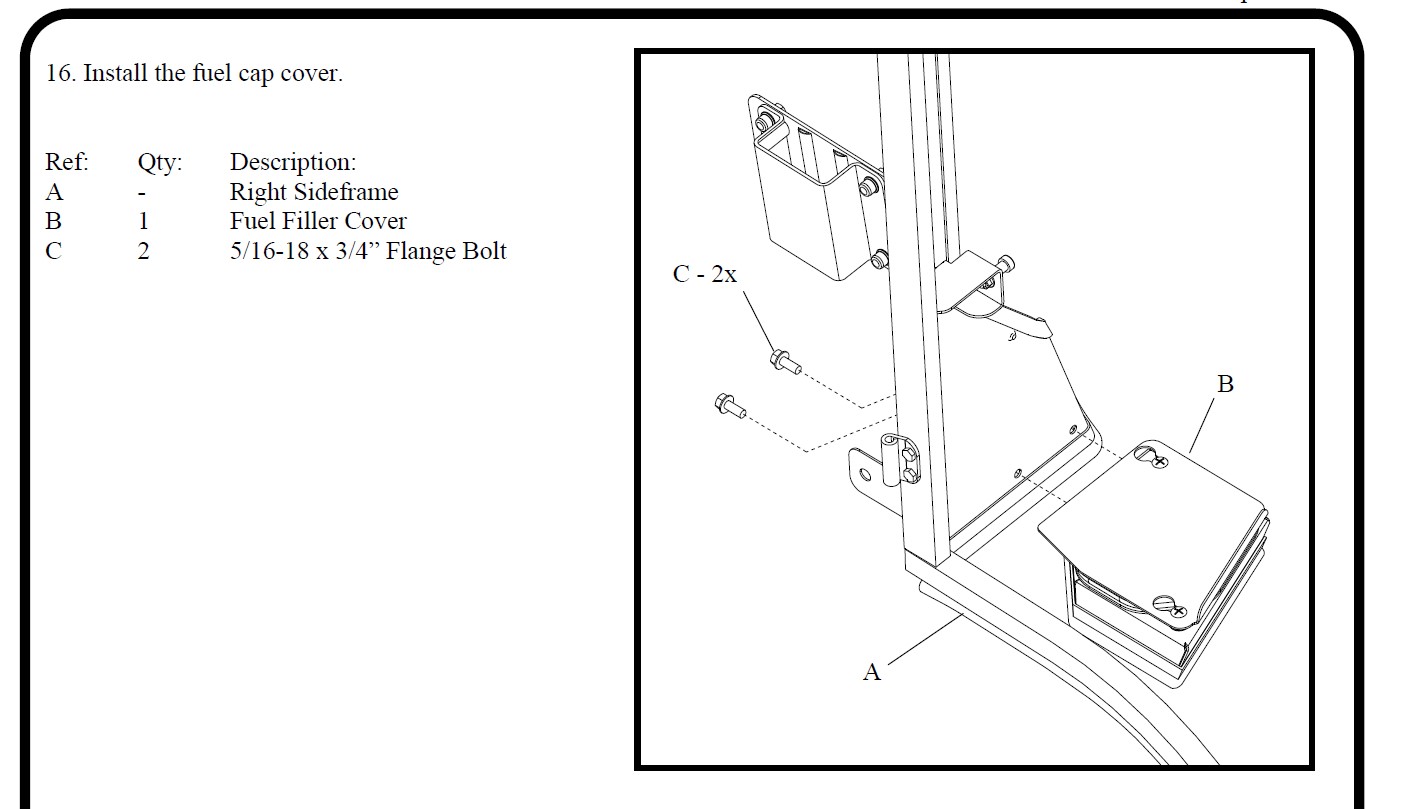 16. Install the fuel cap cover.

| Ref: | Qty: | Description: |
|---|---|---|
| A | - | Right Sideframe |
| B | 1 | Fuel Filler Cover |
| C | 2 | 5/16-18 x 3/4” Flange Bolt |

C - 2x

B

A